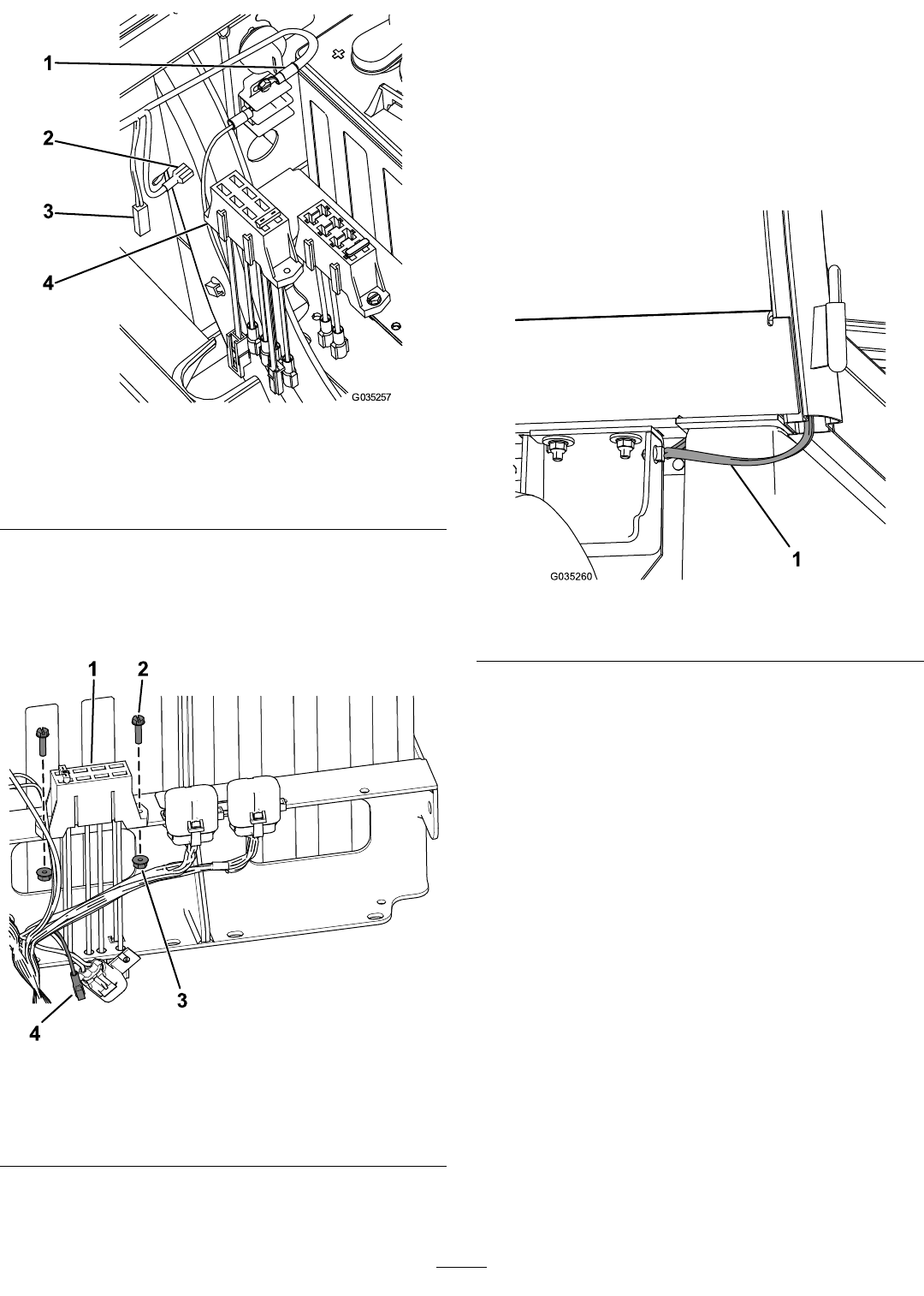 1
2
3
4
G035257

1
2
3
4

1
G035260