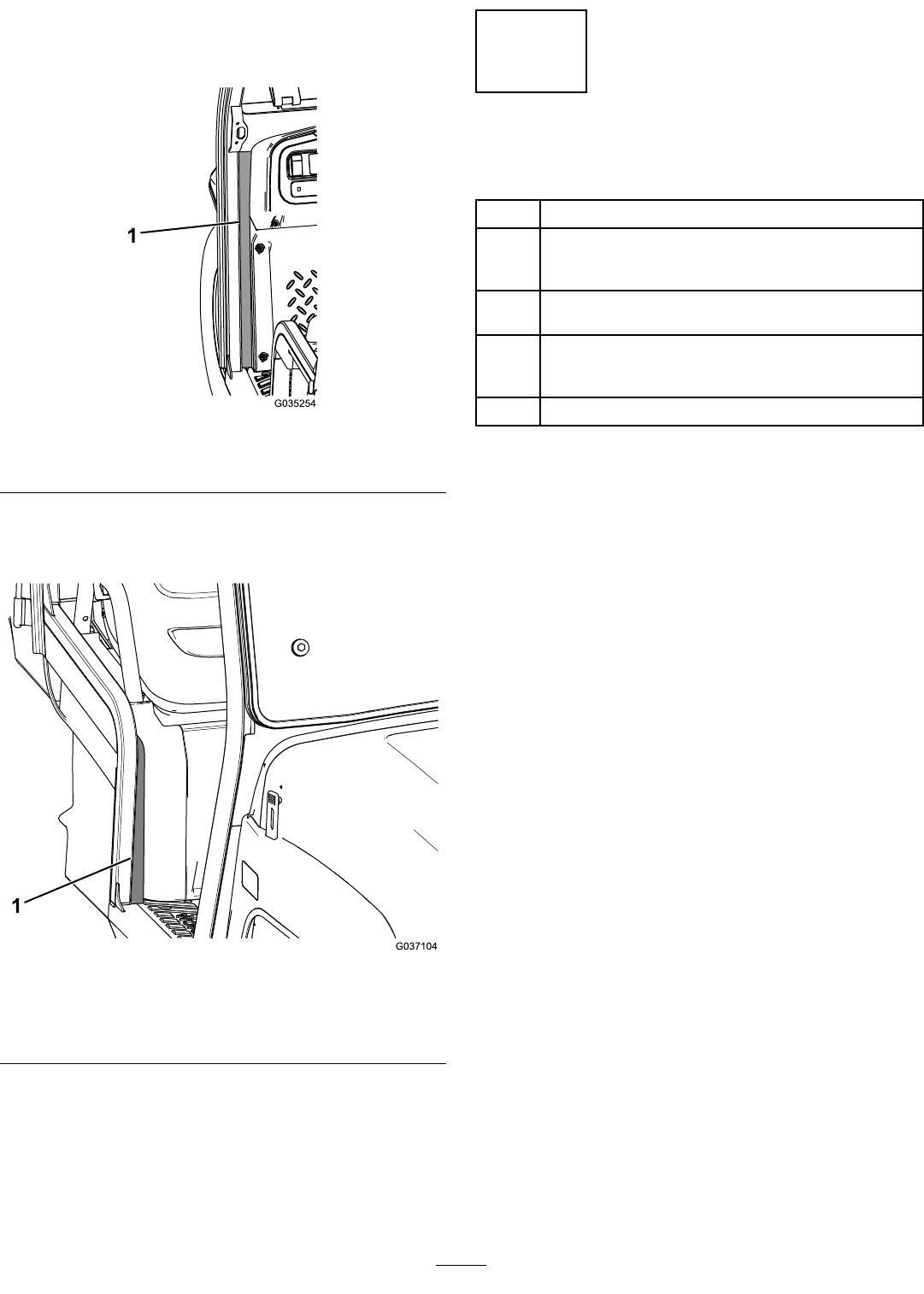 1

G035254

1

G037104