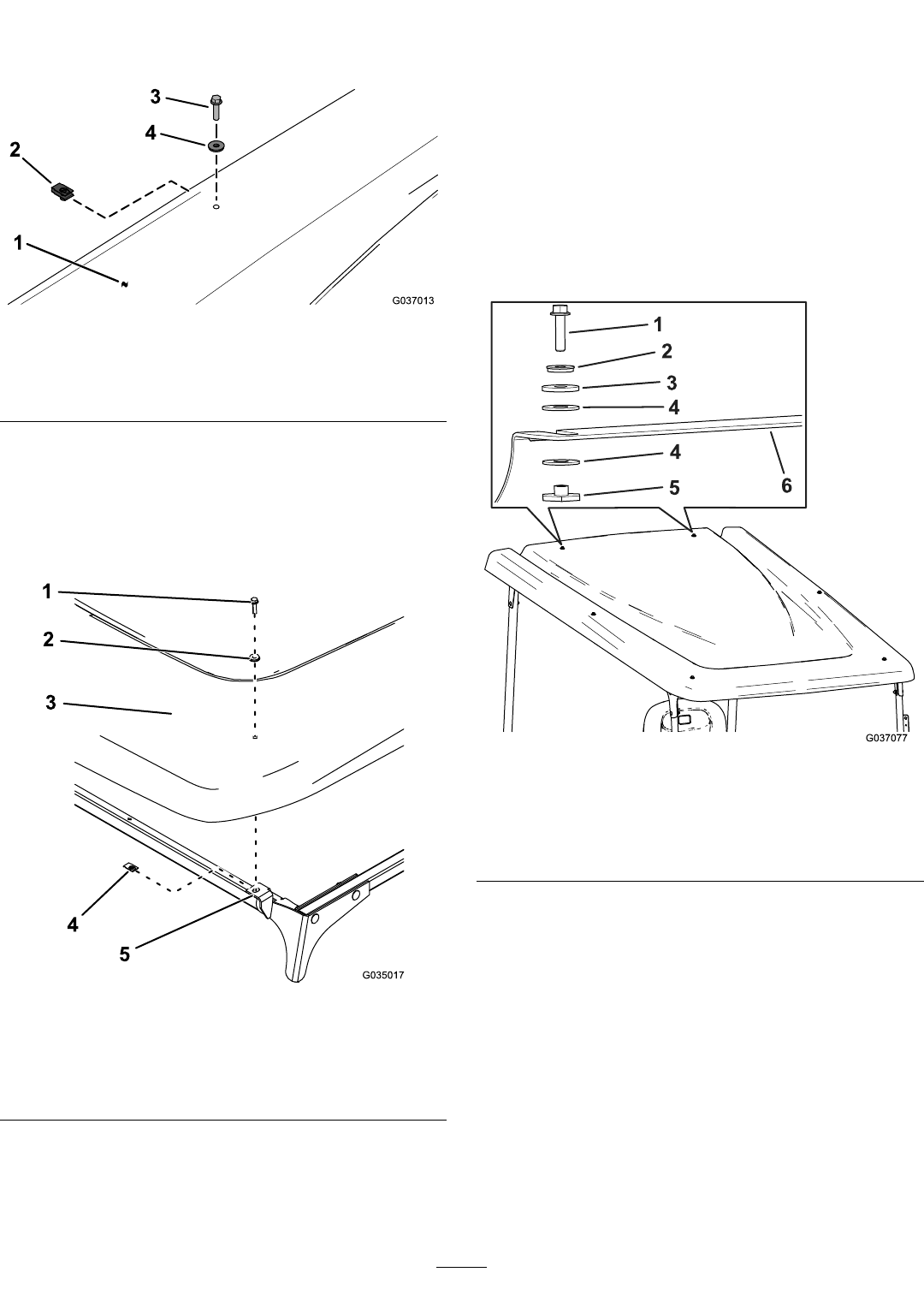 3
4
2
1
G037013

1
2
3
4
5
G035017

1
2
3
4
4
5
6
G037077