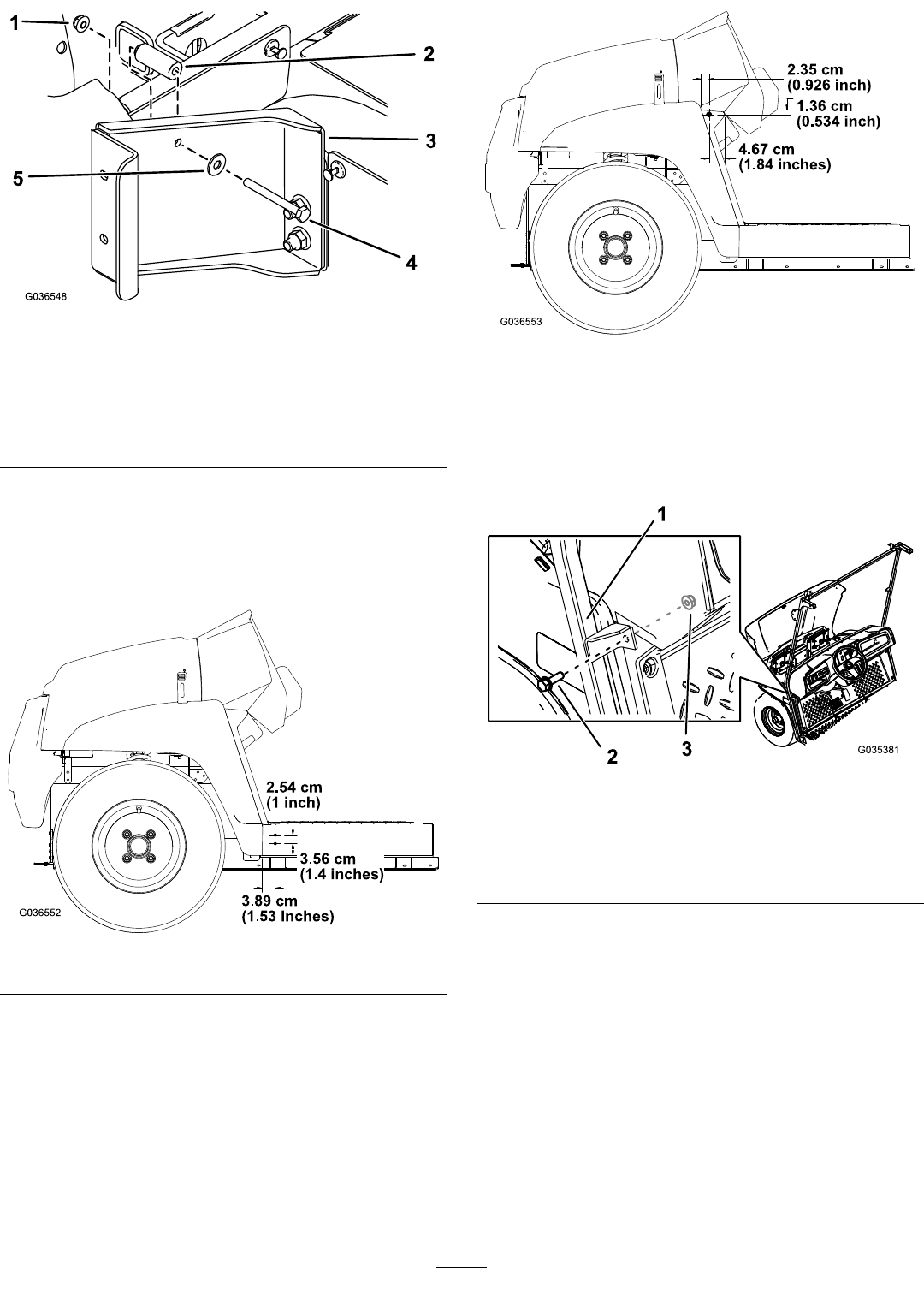 1
2
3
5
4
G036548

2.54 cm
(1 inch)
3.56 cm
(1.4 inches)
3.89 cm
(1.53 inches)
G036552

2.35 cm
(0.926 inch)
1.36 cm
(0.534 inch)
4.67 cm
(1.84 inches)
G036553

1
2
3
G035381