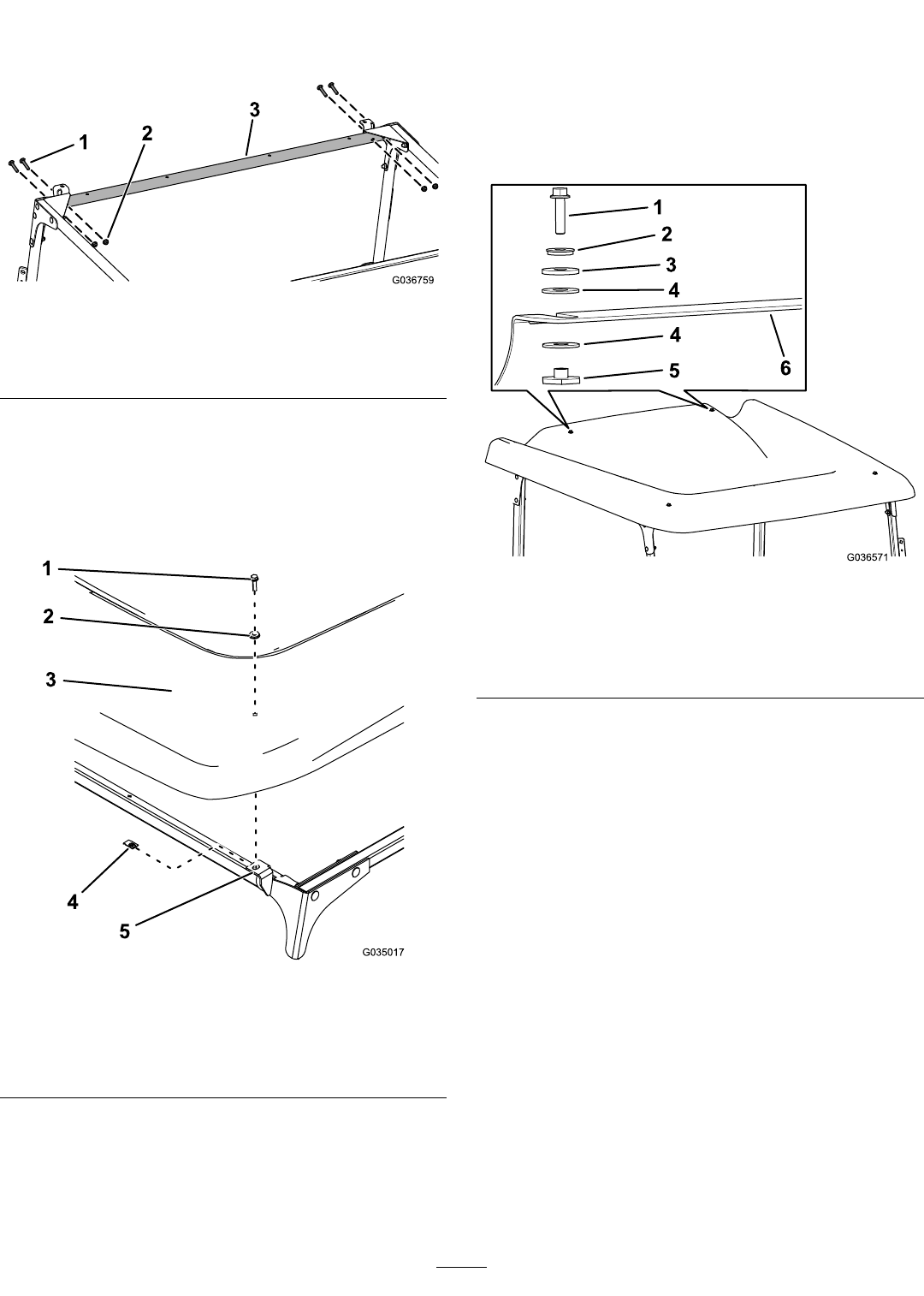 1
2
3
G036759

1
2
3
4
5
G035017

1
2
3
4
4
5
6
G036571