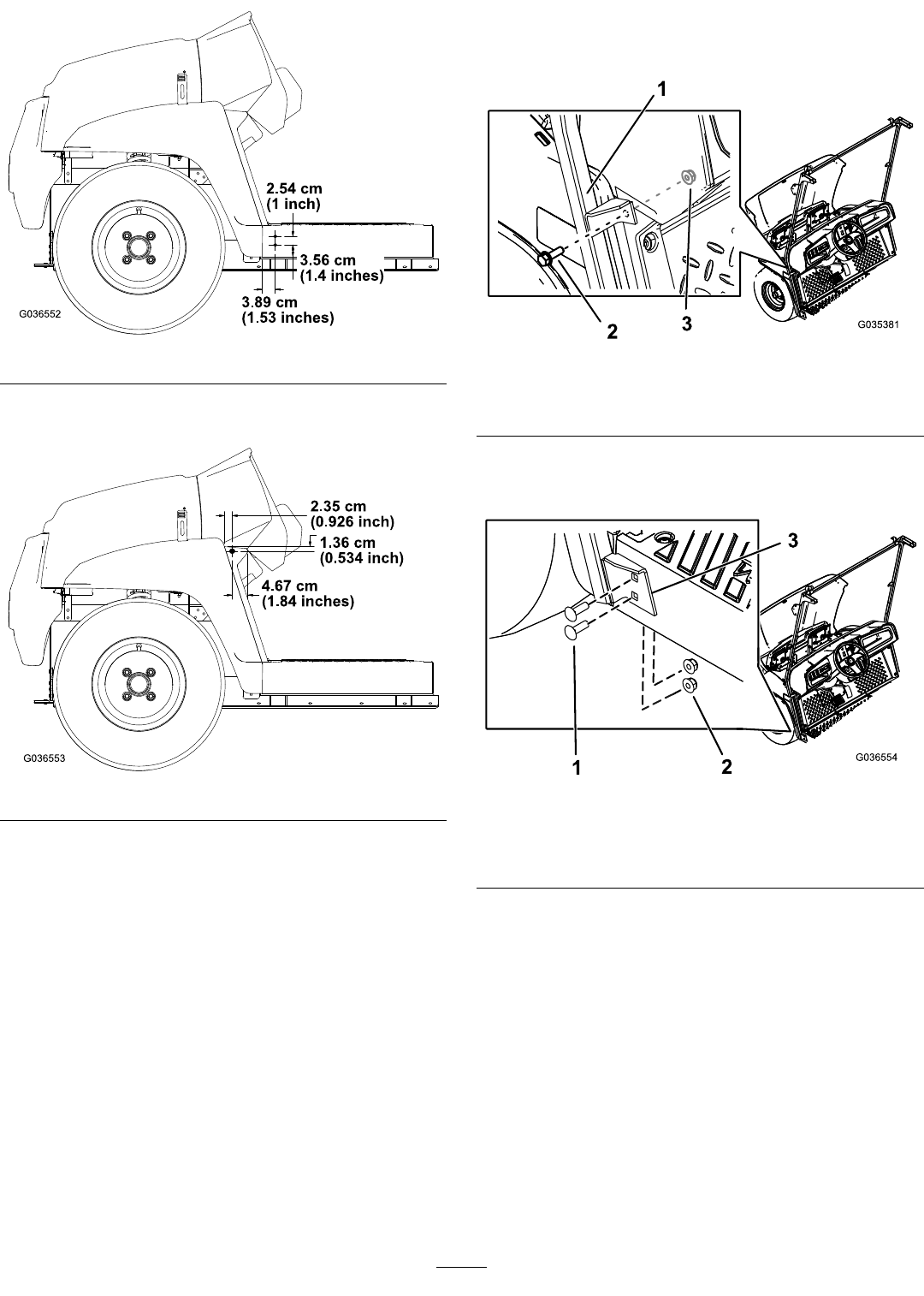 2.54 cm
(1 inch)
3.56 cm
(1.4 inches)
3.89 cm
(1.53 inches)
G036552

2.35 cm
(0.926 inch)
1.36 cm
(0.534 inch)
4.67 cm
(1.84 inches)
G036553

1
2
3
G035381

3
1
2
G036554