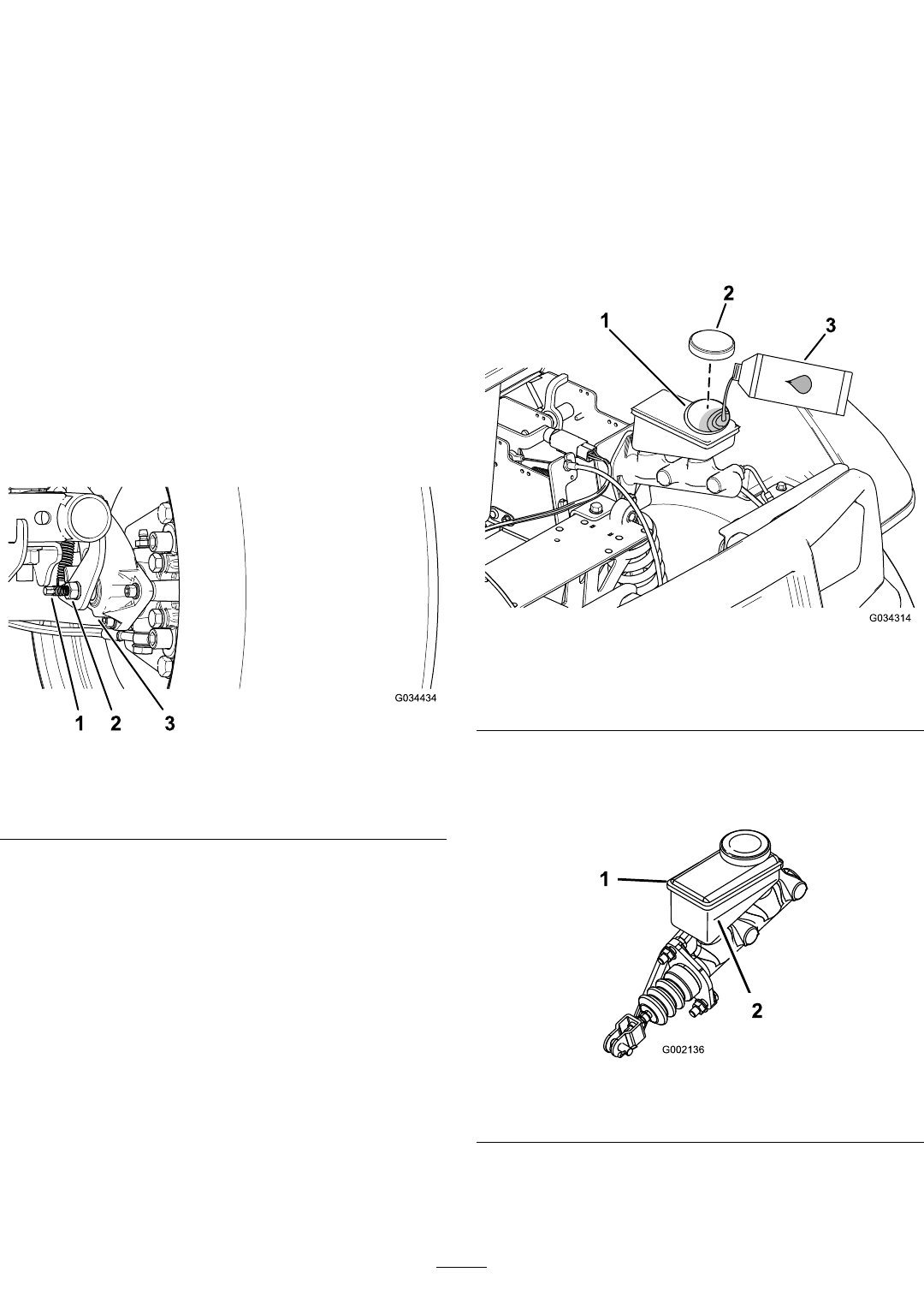 1 2 3

G034434

1

2

3

G034314

1

2

G002136