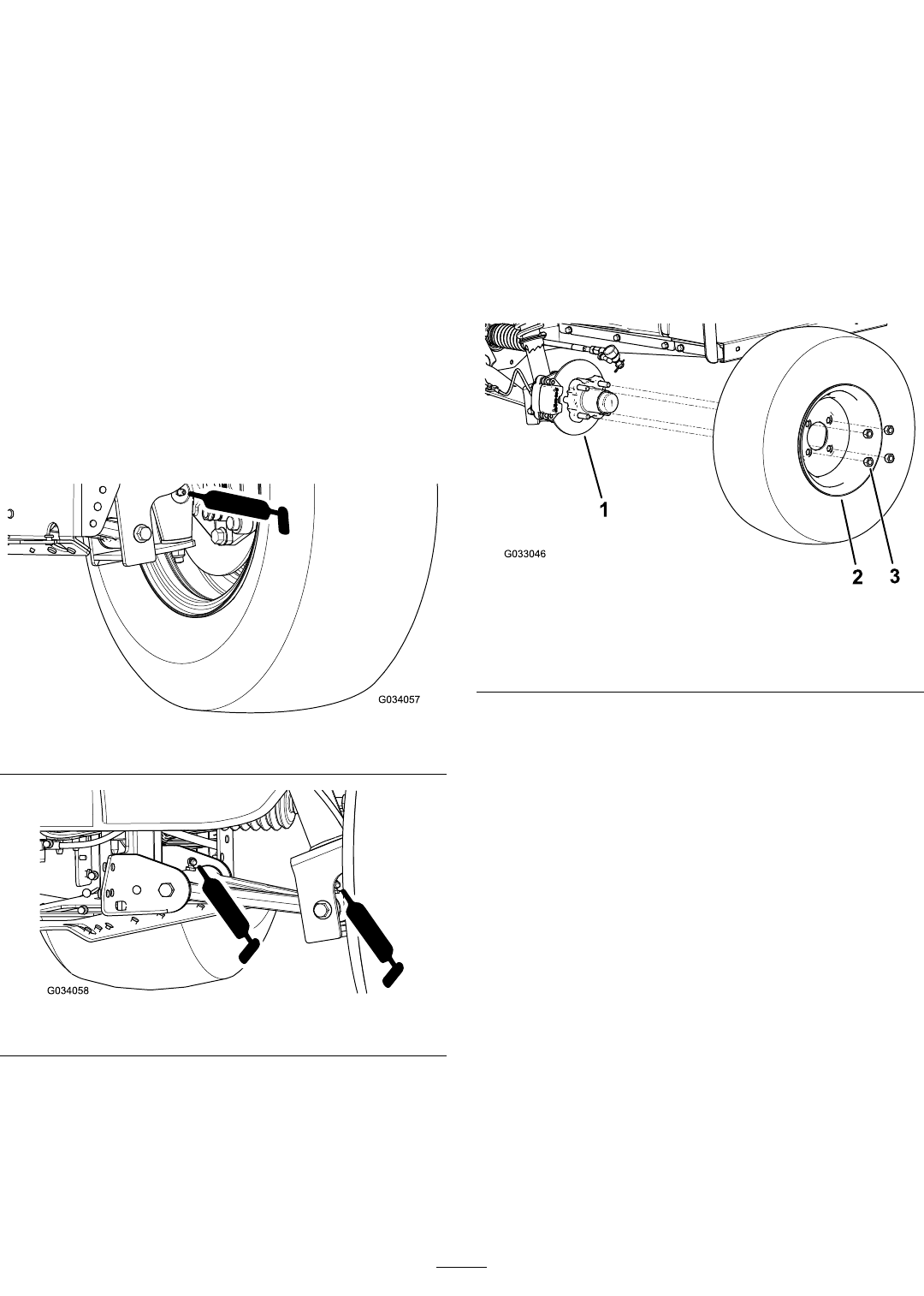 G034057

G034058

1

G033046

2 3