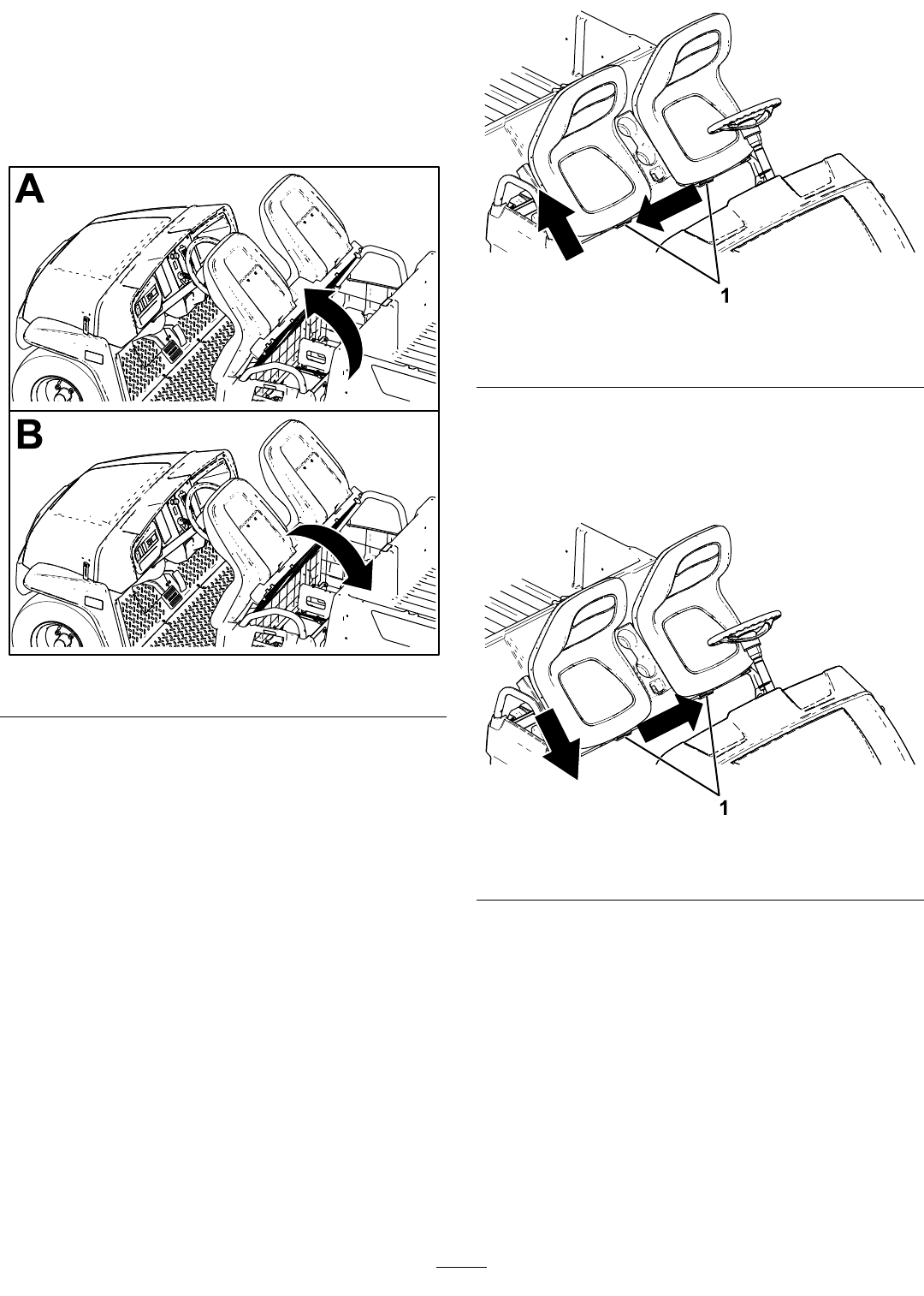 A

B

1

1