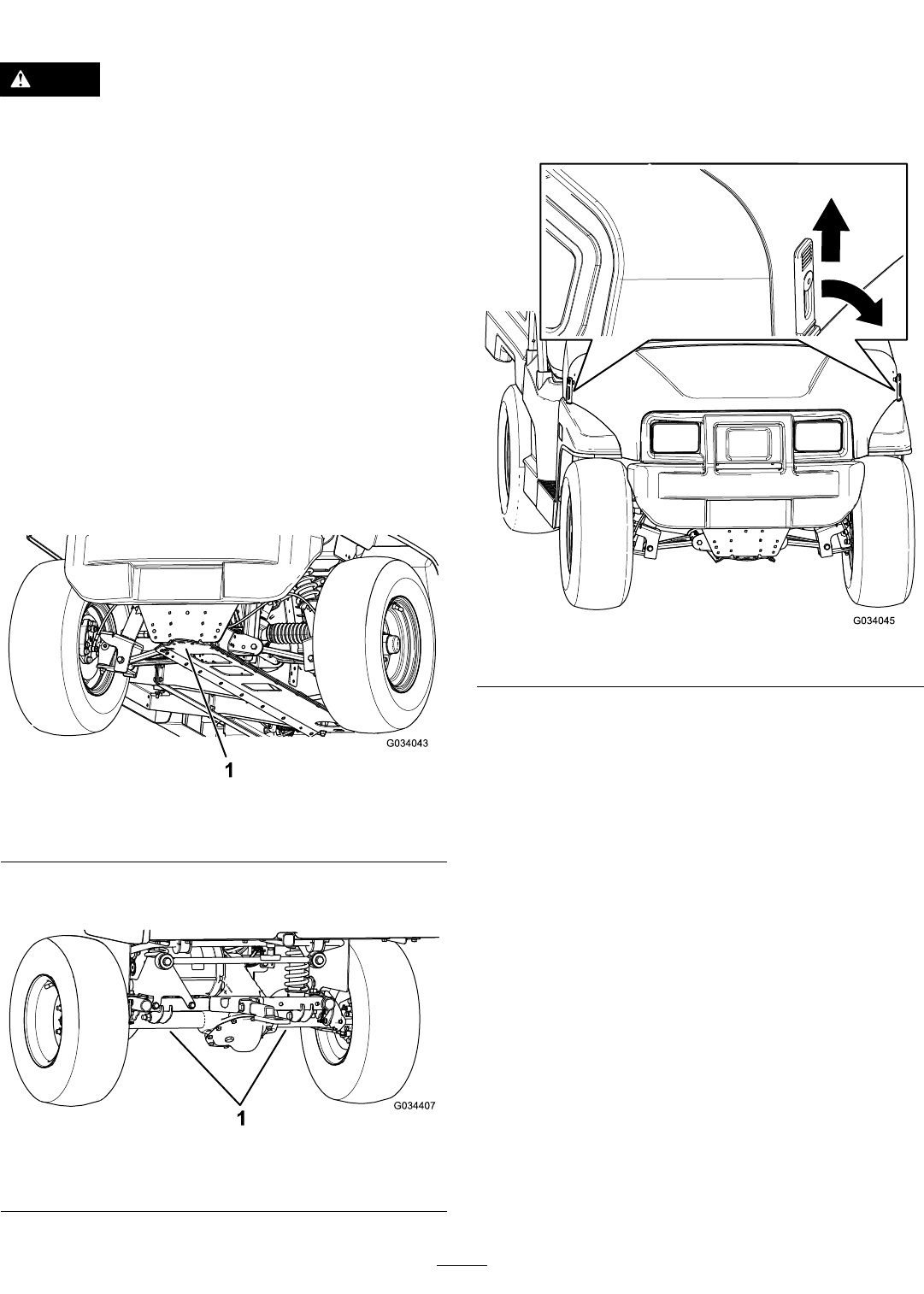 G034045

G034043

1

G034407

1