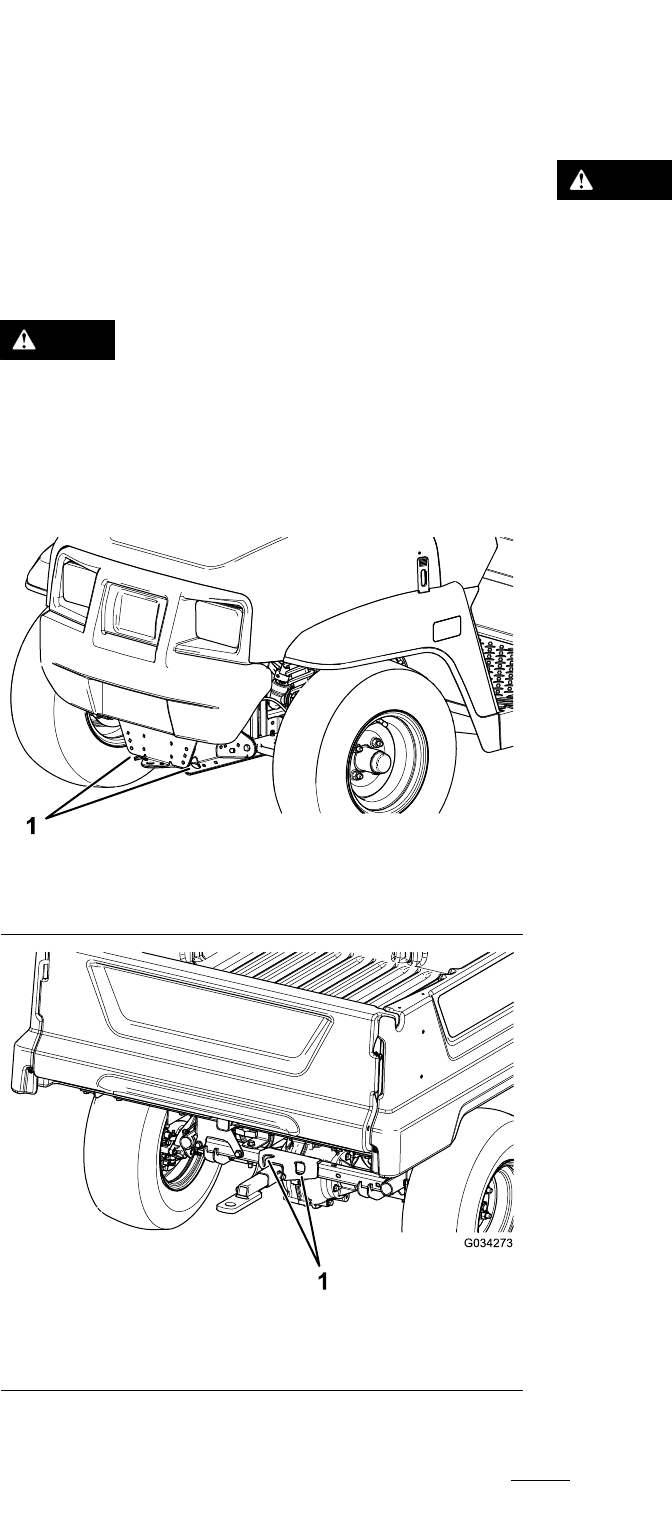 1

G034273

1