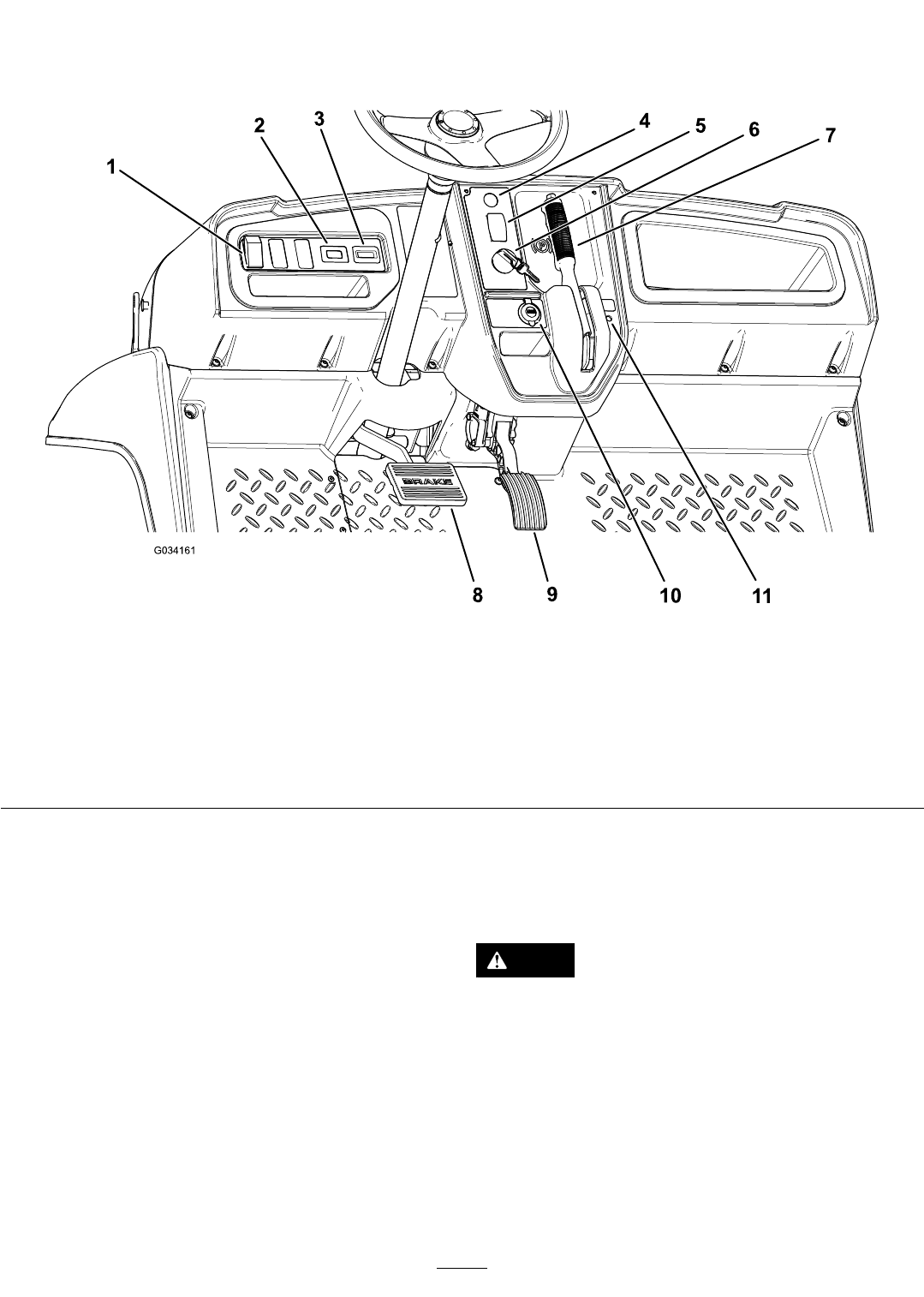 1
2
3
4
5
6
7
BRAKE
G034161
8
9
10
11