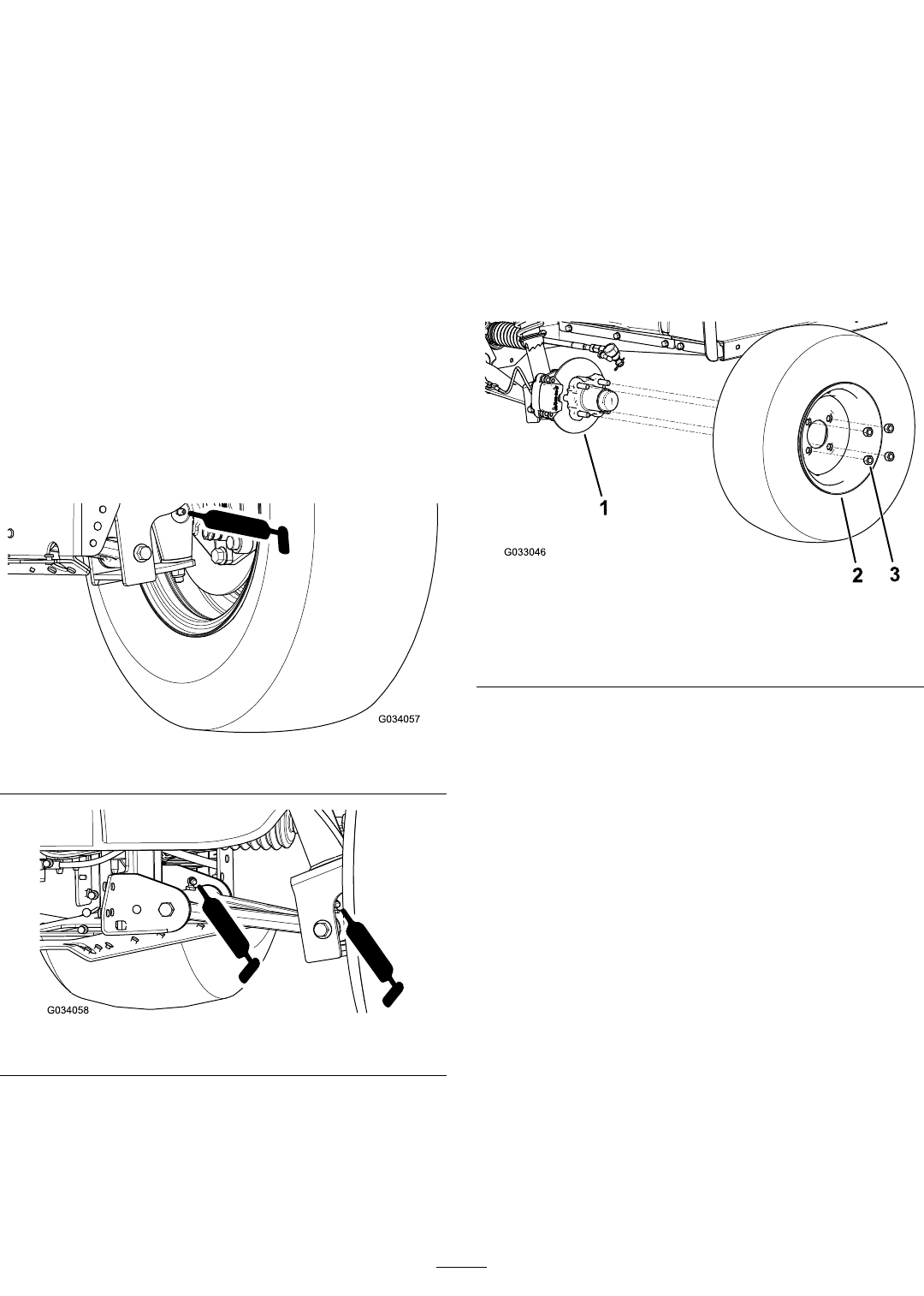 G034057

G034058

1

G033046

2 3