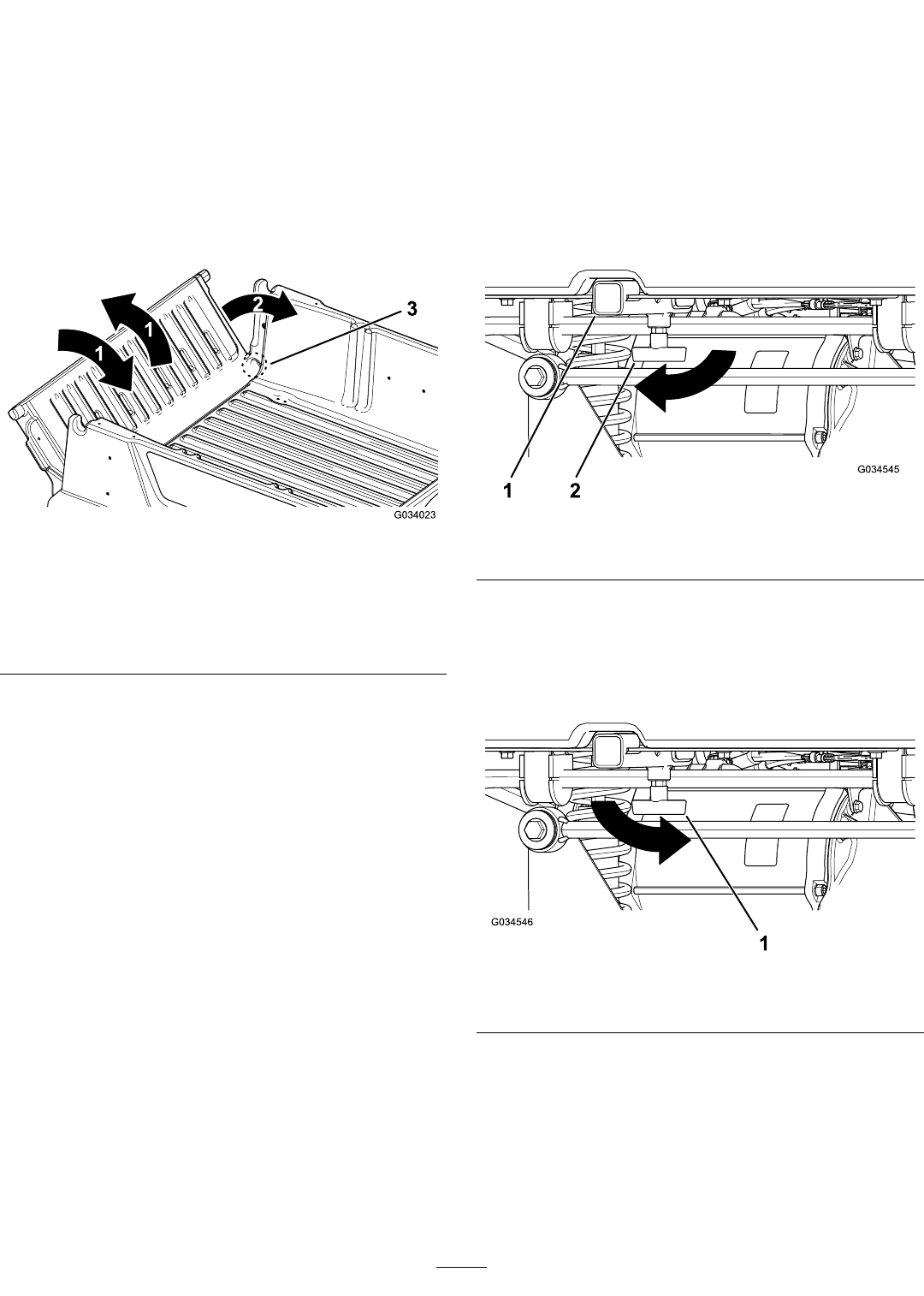 1
1
2
3
G034023

1
2
G034545

G034546
1