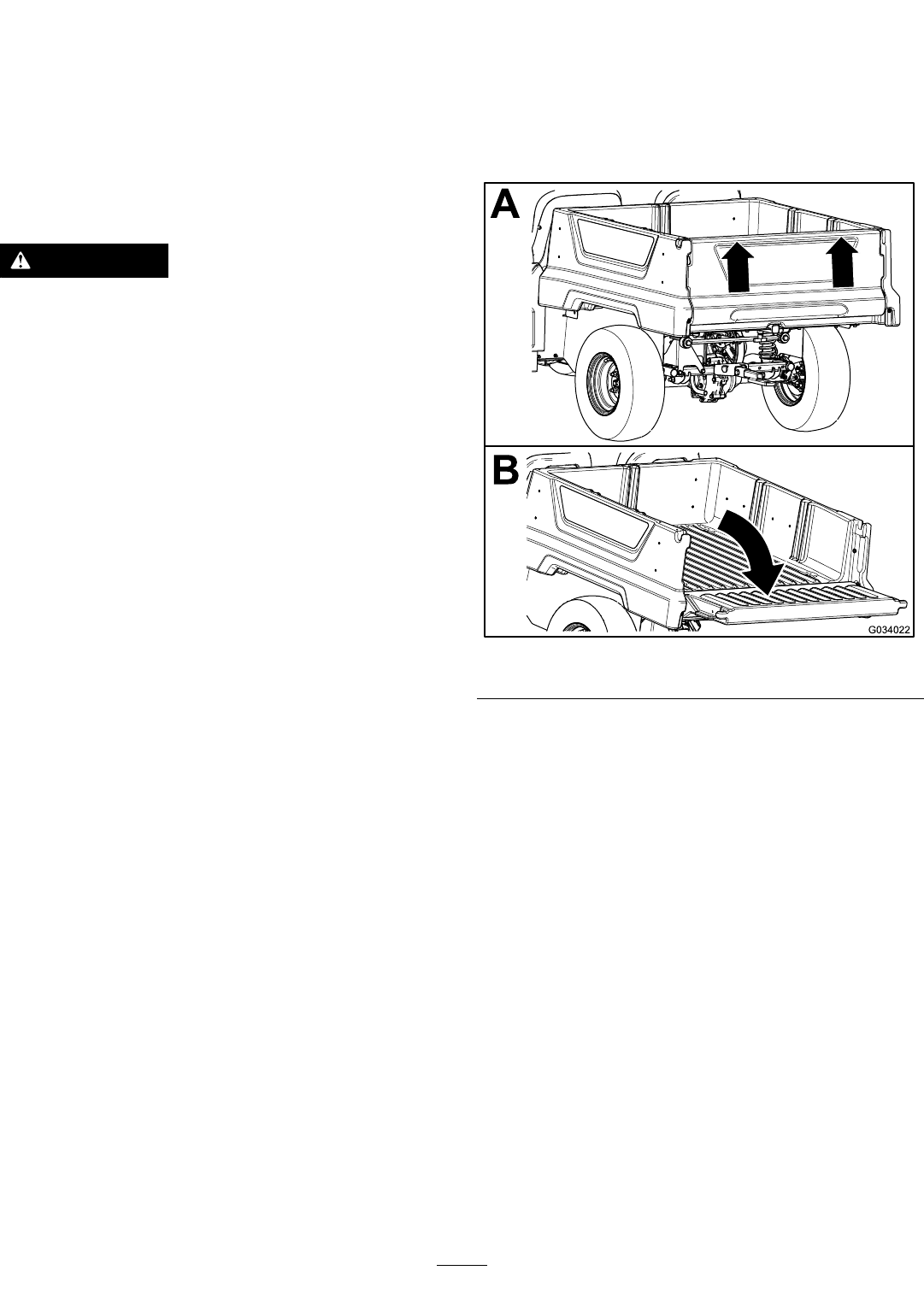 A

B

G034022