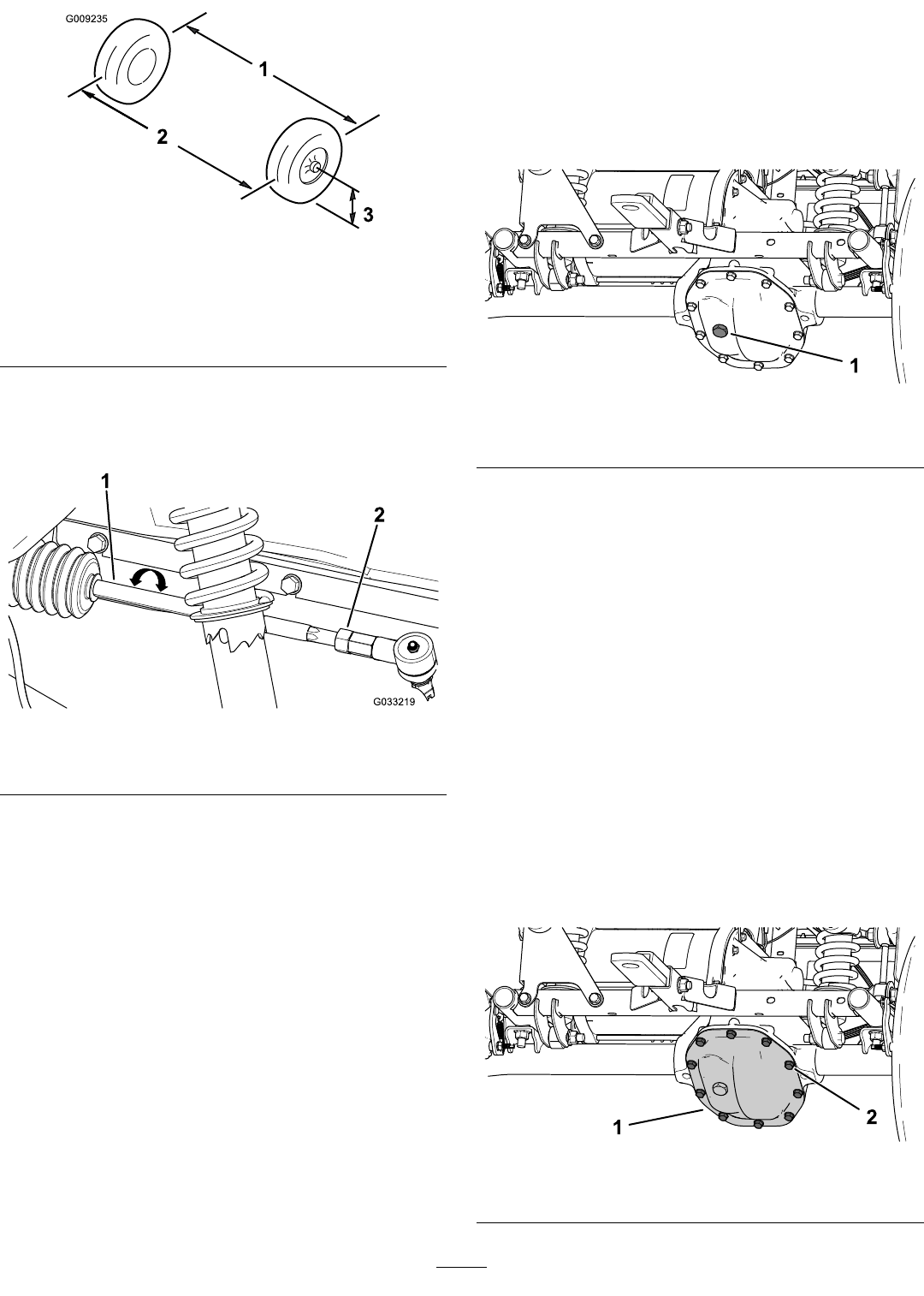 G009235

1

2

3

1

2

G033219

1

1

2