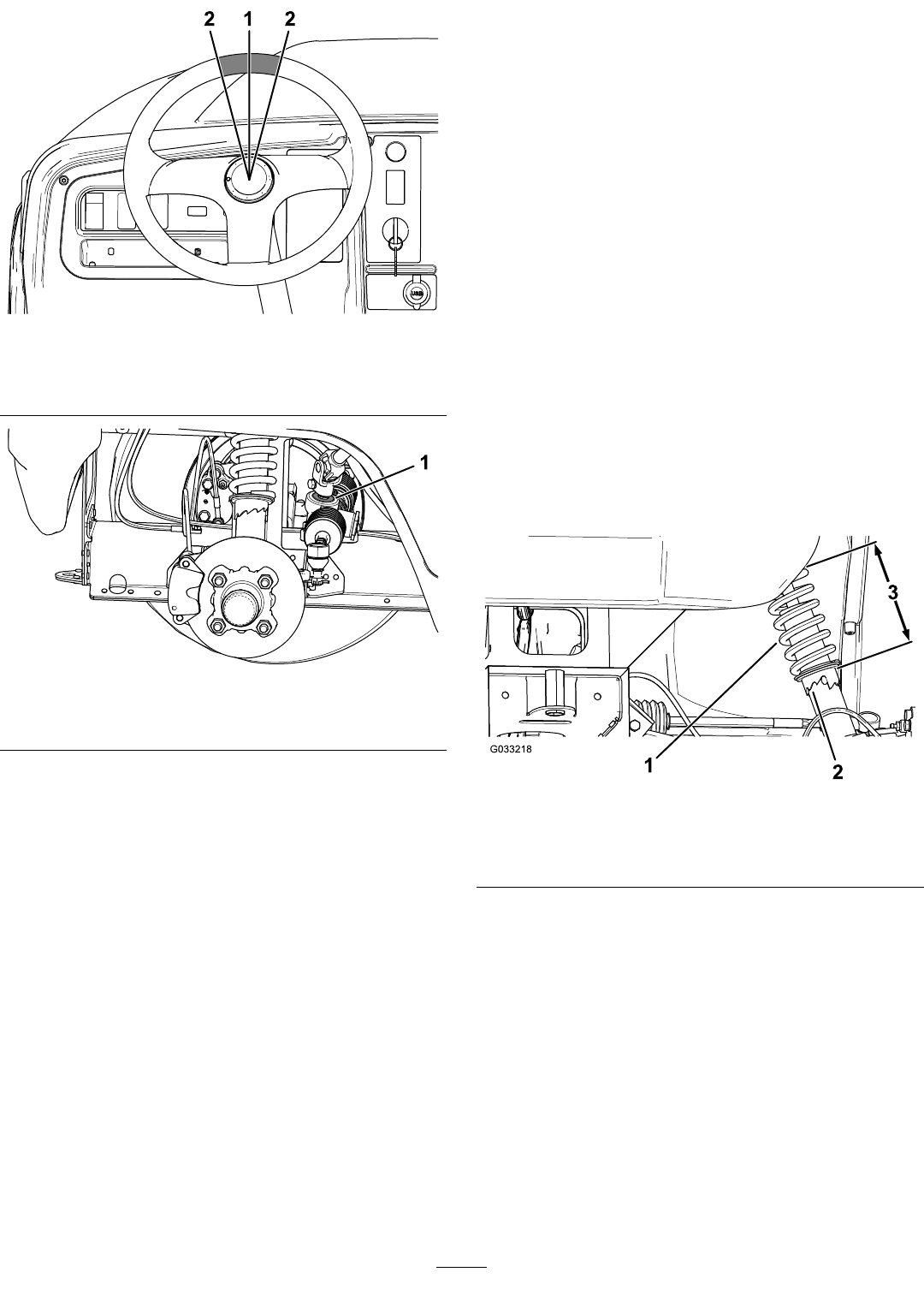 2 1 2

USB

1

3

G033218

1

2