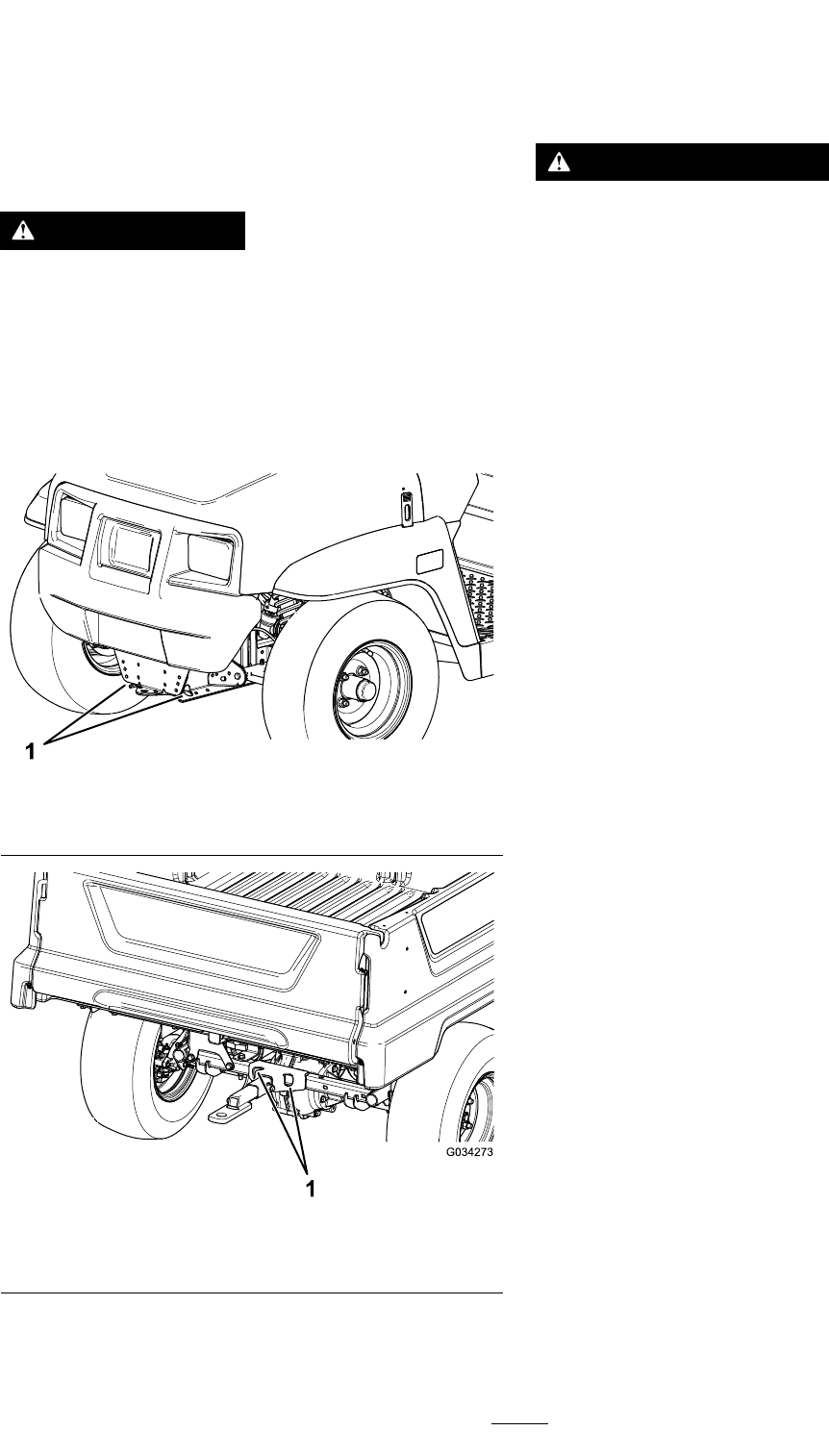 1

G034273

1