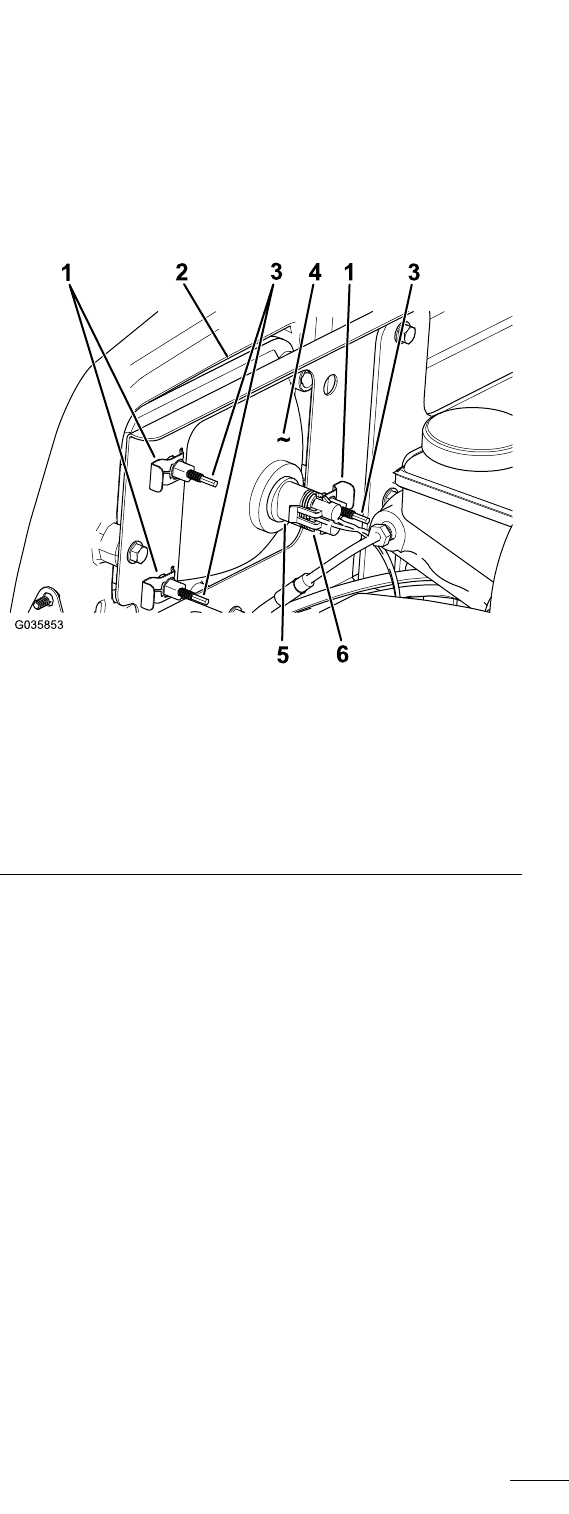 1 2 3 4 1 3

G035853

5 6