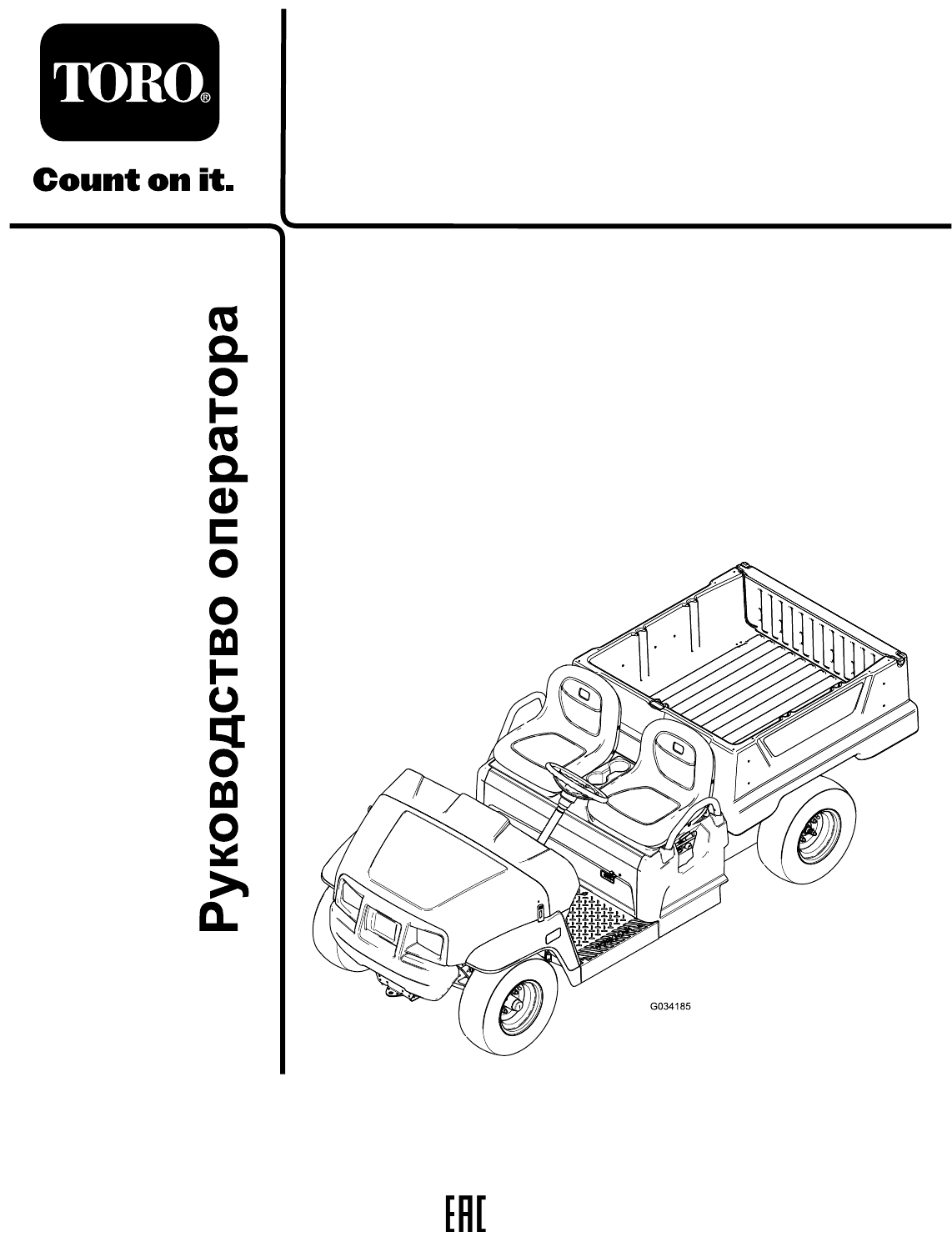 TORO®

Count on it.

Руководство оператора

G034185

EAC