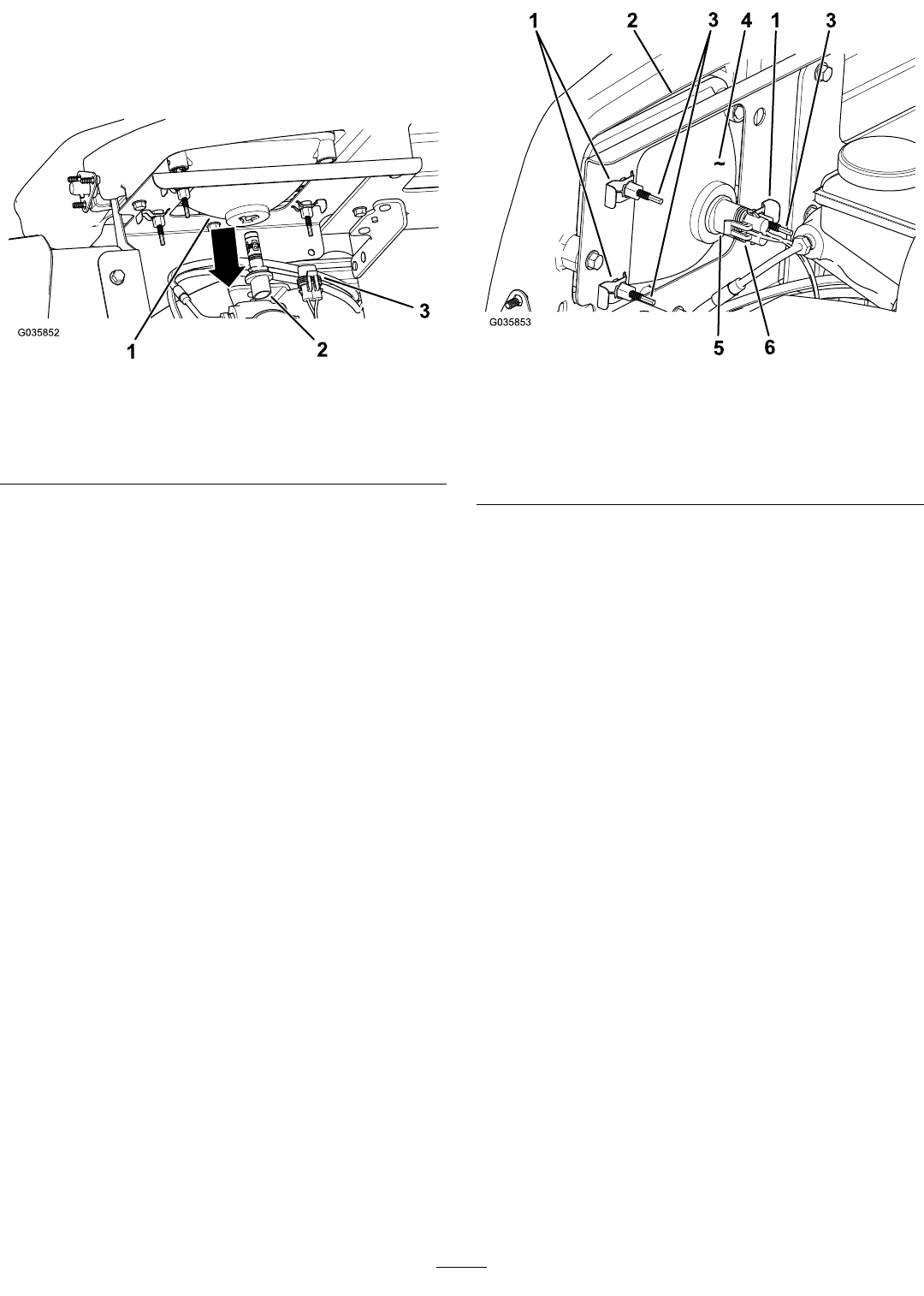 G035852

1 2 3

1 2 3 4 1 3

~

G035853

5 6