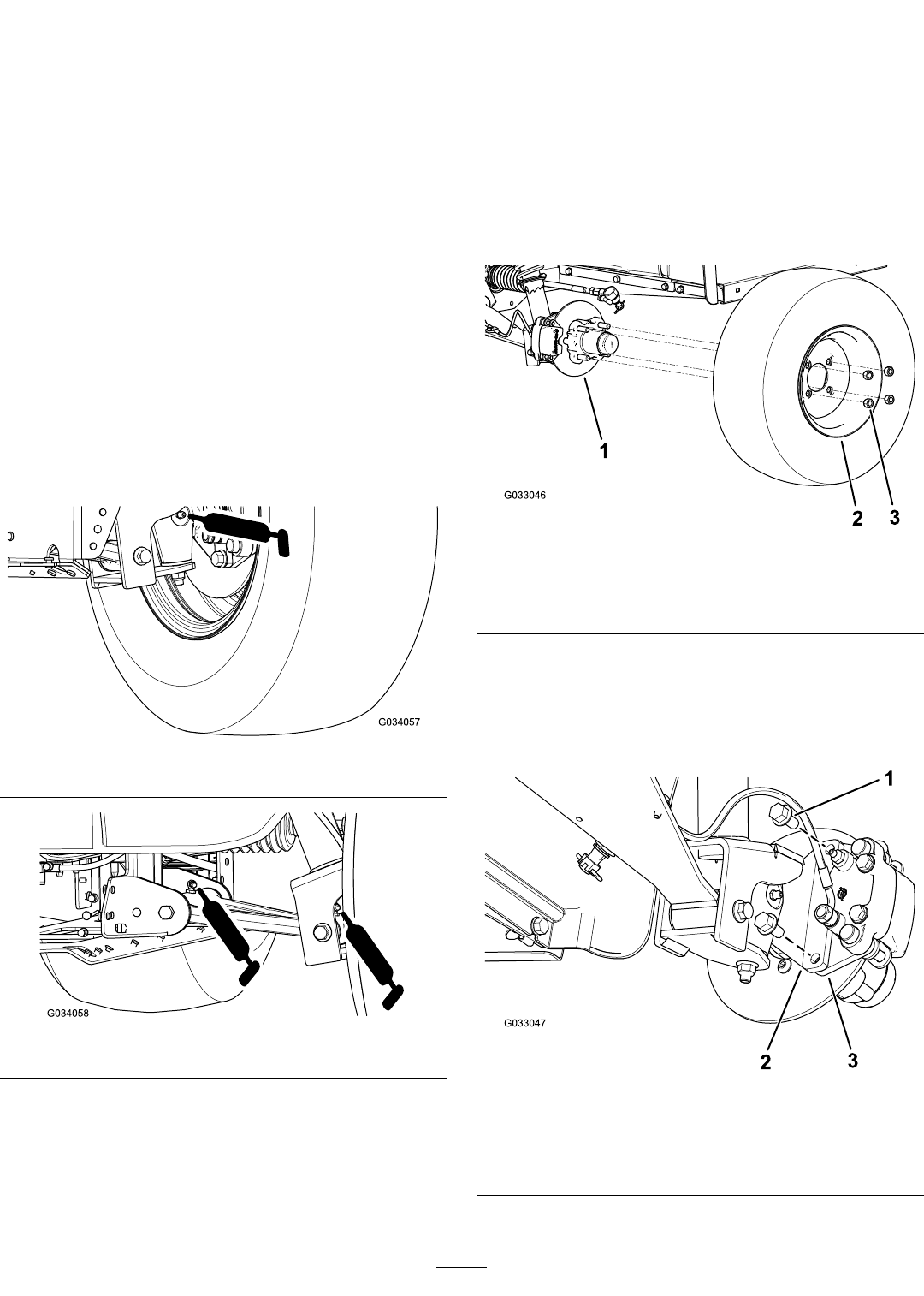 G034057

G034058

1

G033046

2 3

1

G033047

2 3