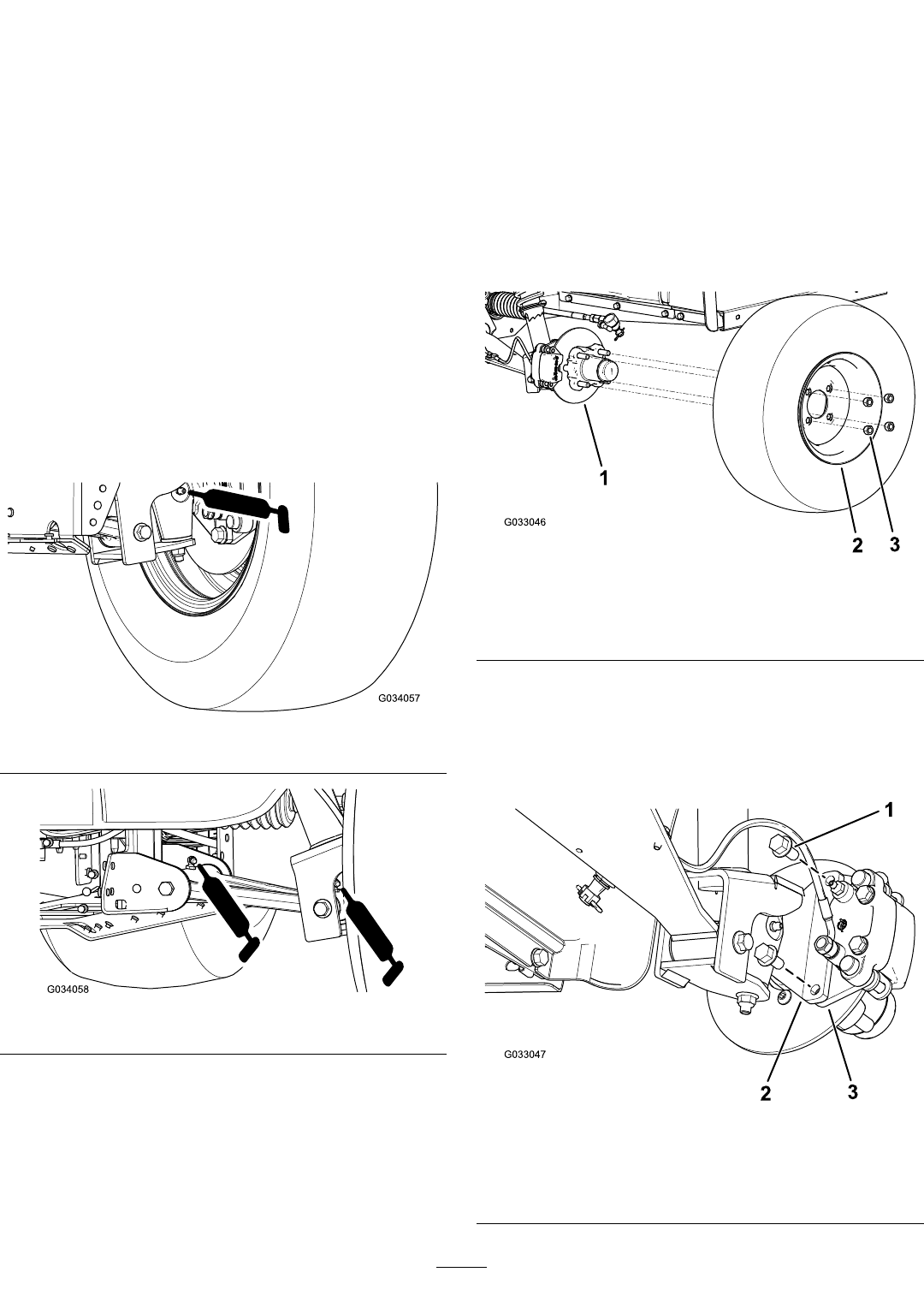 G034057

G034058

1

2

3

G033046

1

2

3

G033047