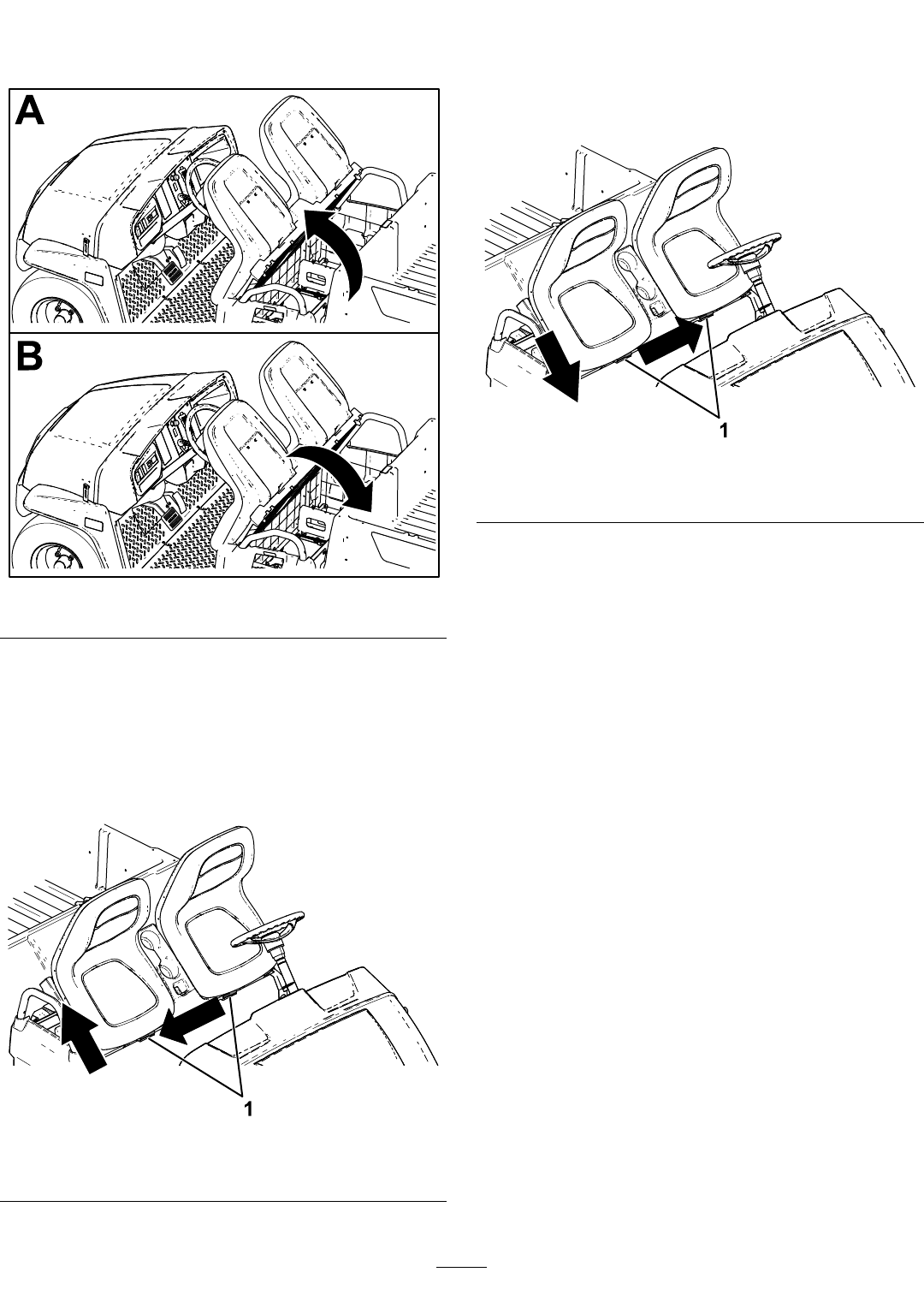 A

B

1

1