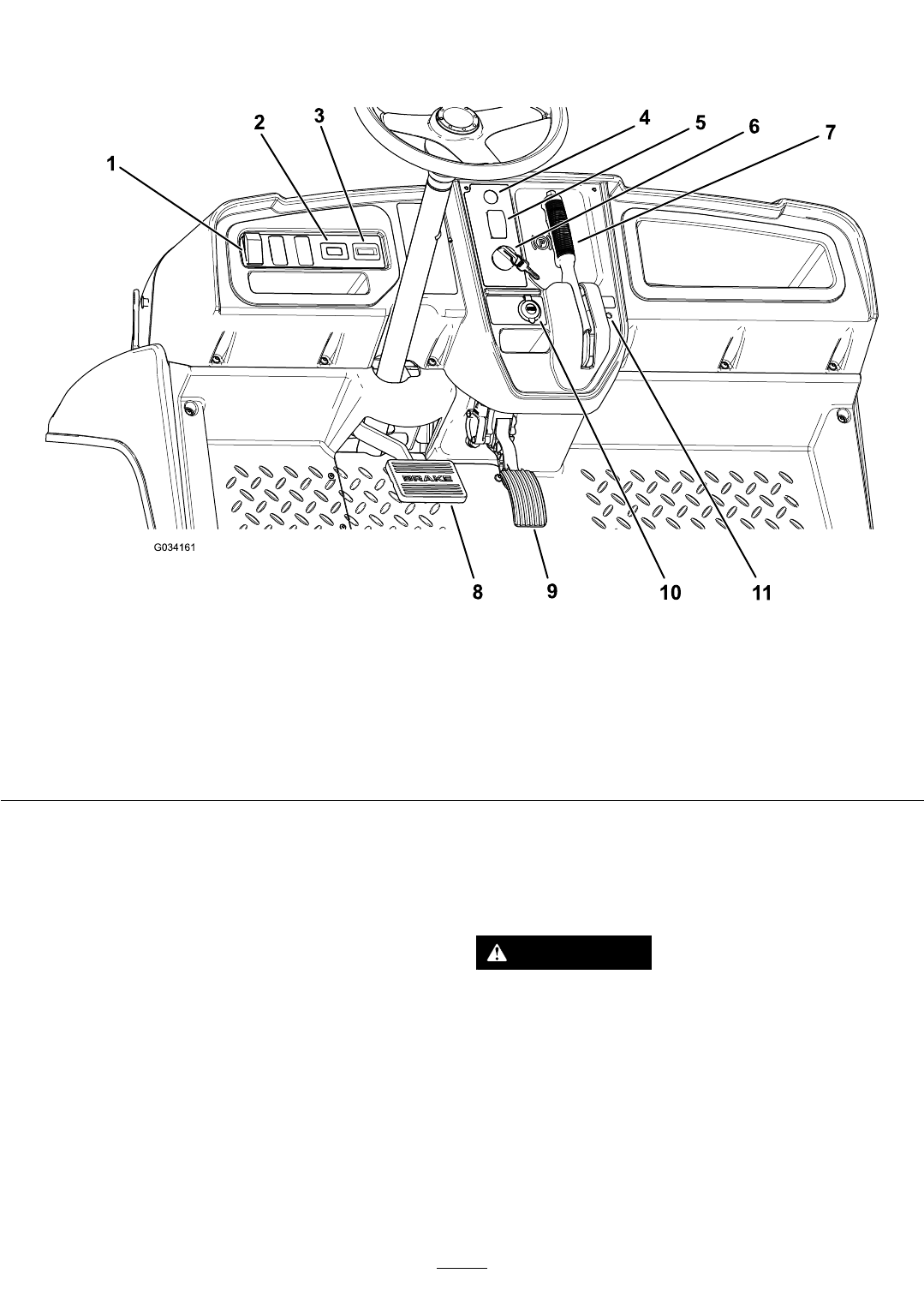 1
2
3
4
5
6
7
BRAKE
G034161
8
9
10
11