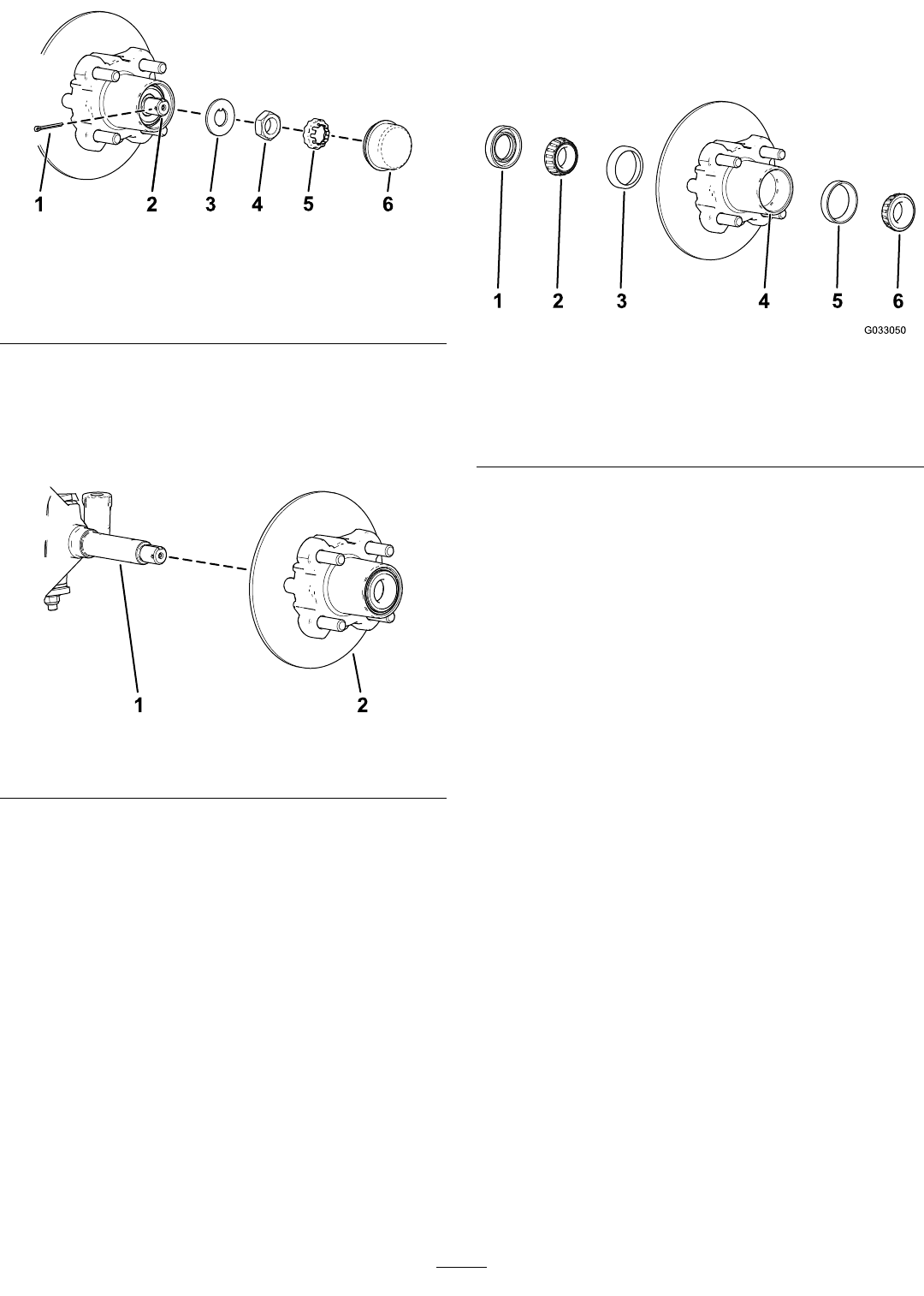 1 2 3 4 5 6

1 2

1 2 3 4 5 6

G033050