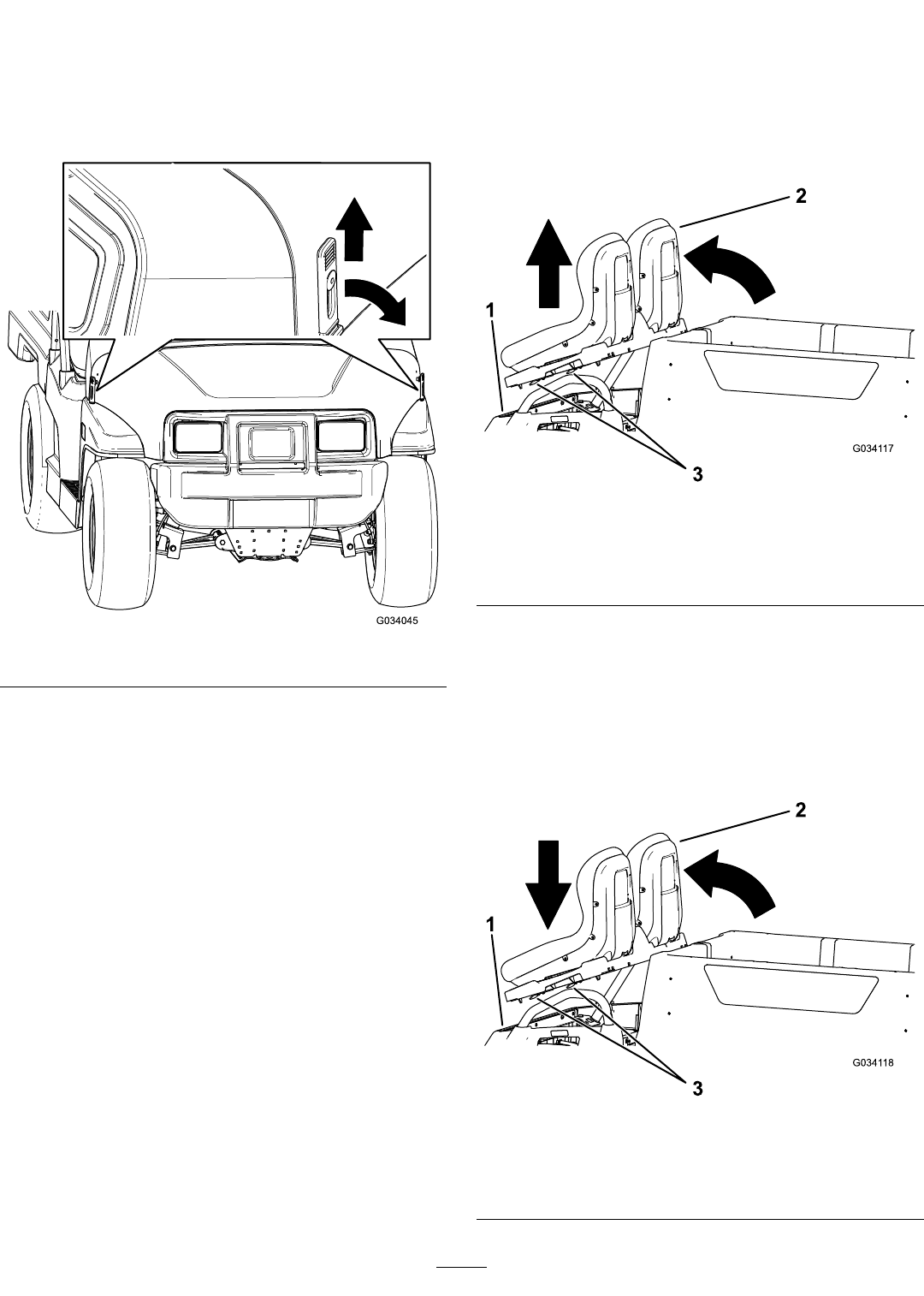 G034045

2

1

3

G034117

2

1

3

G034118