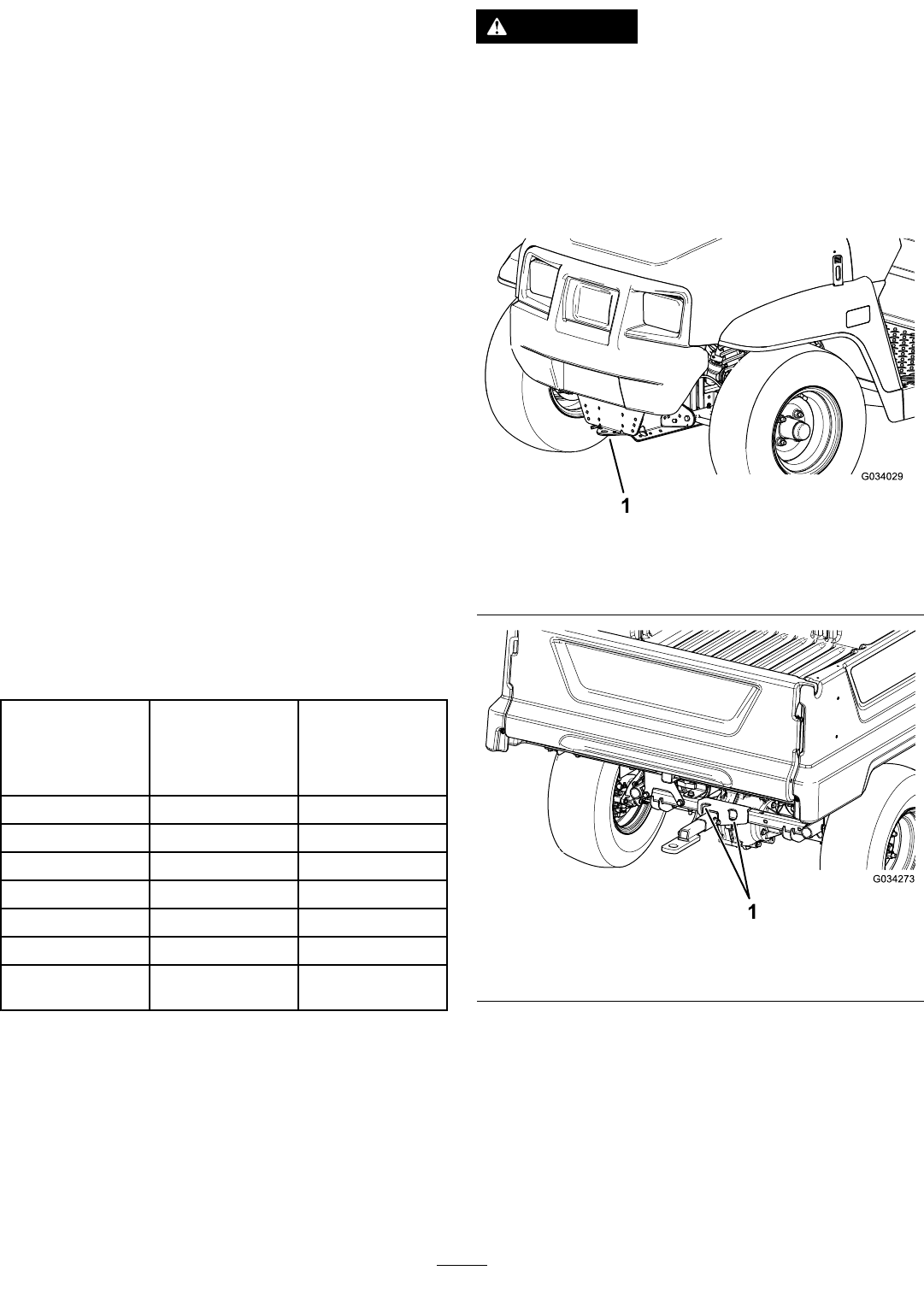 G034029

1

G034273

1