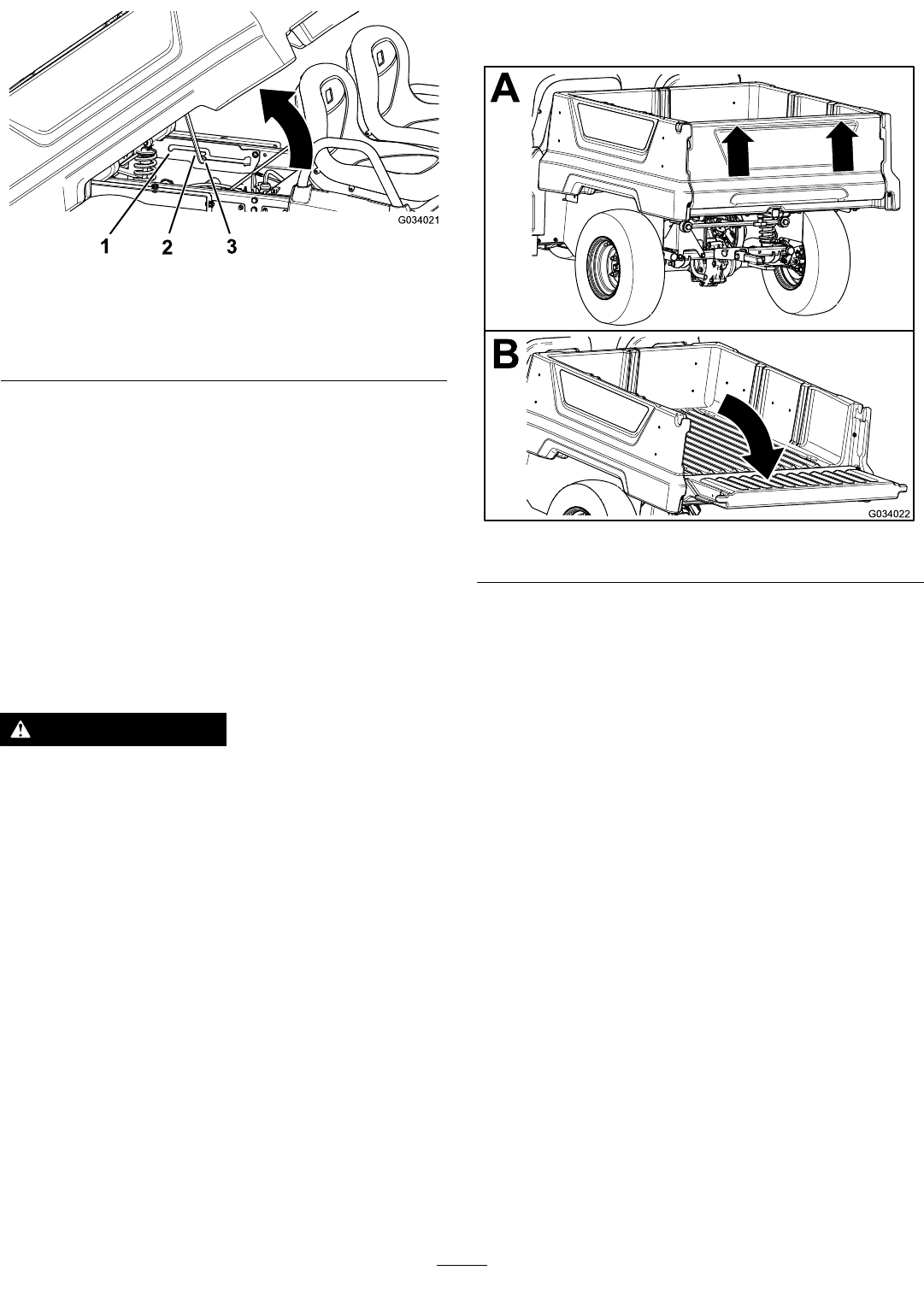 G034021

1 2 3

A

B

G034022