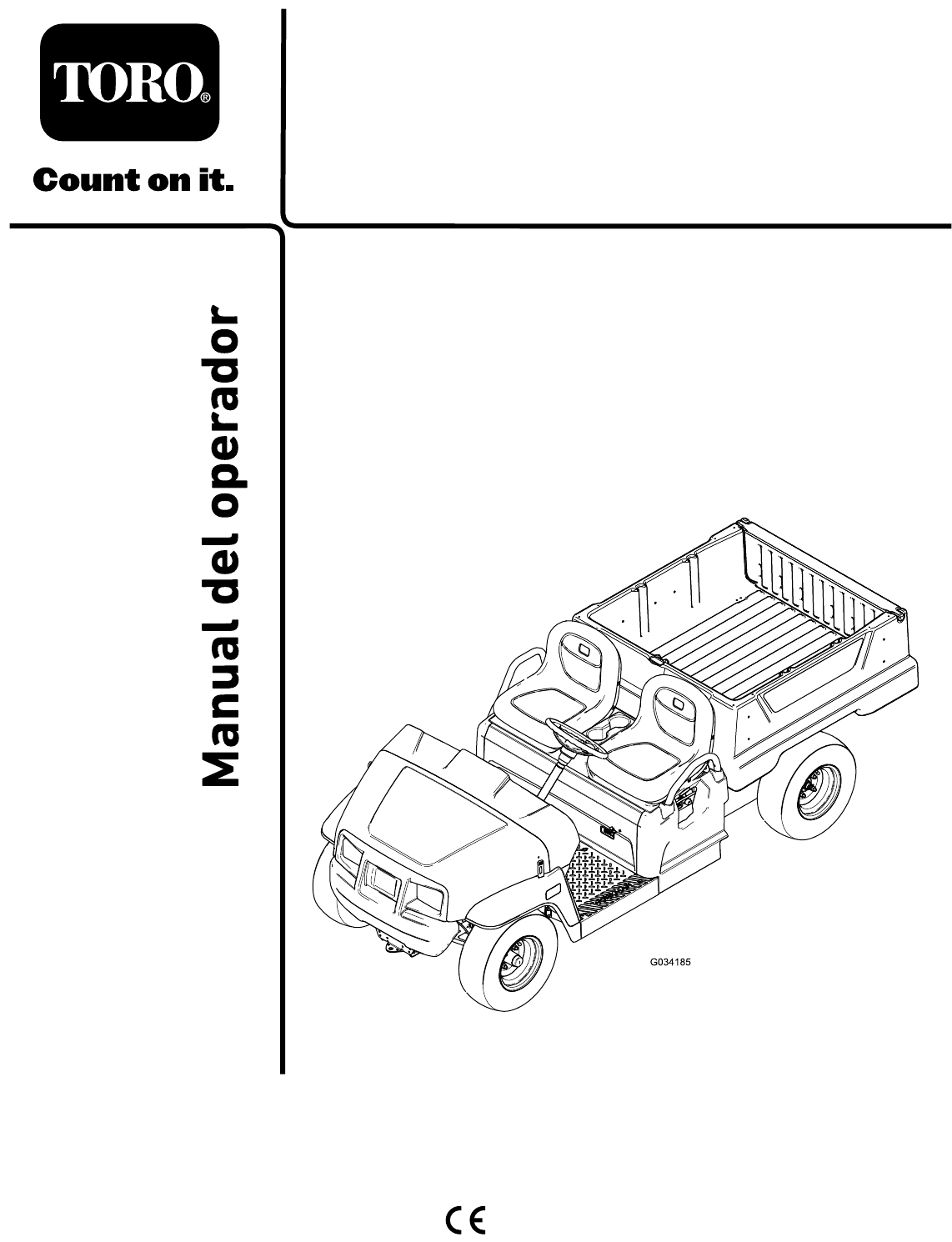 TORO®

Count on it.

Manual del operador

G034185

CE