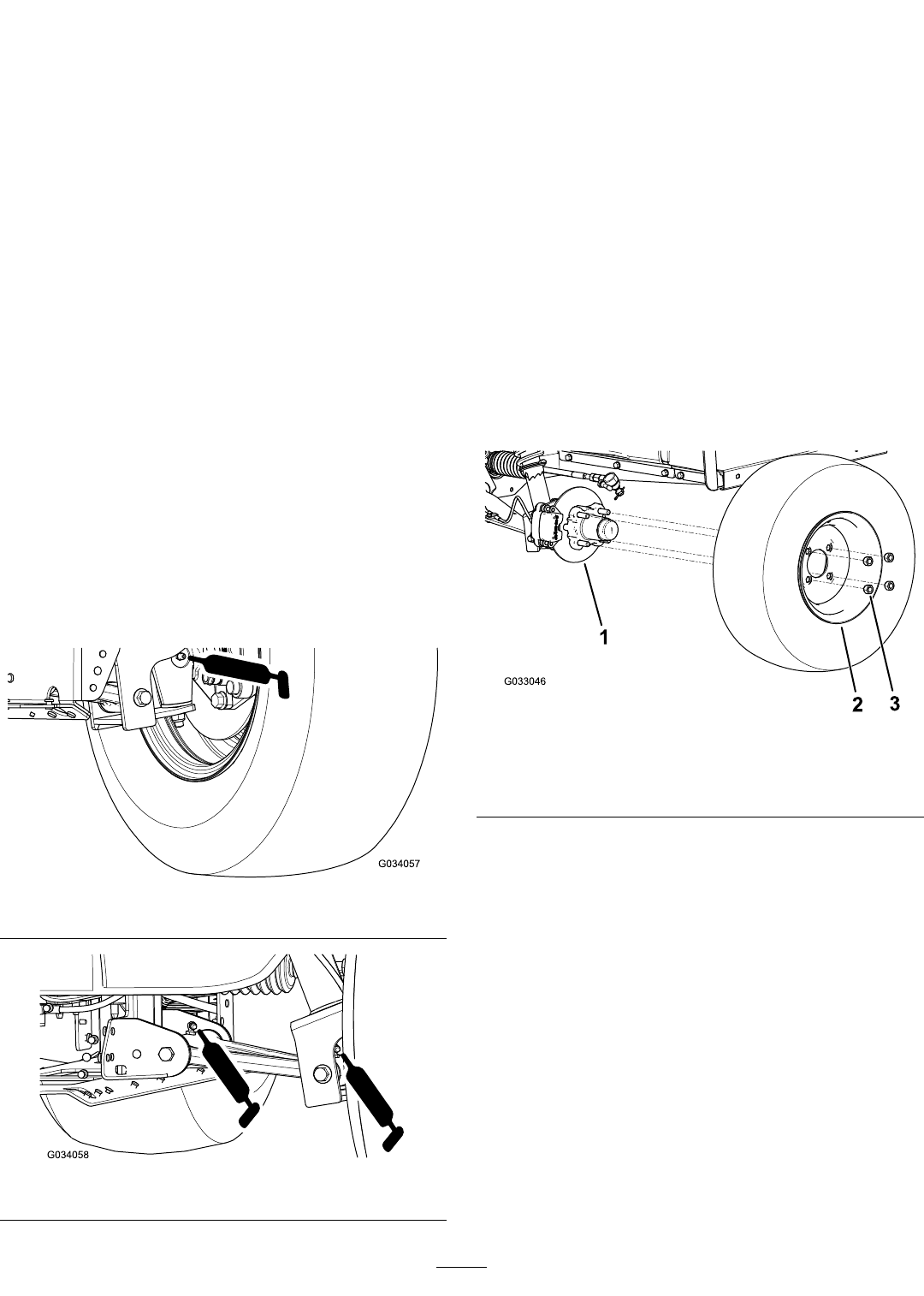 G034057

G034058

1

G033046

2 3