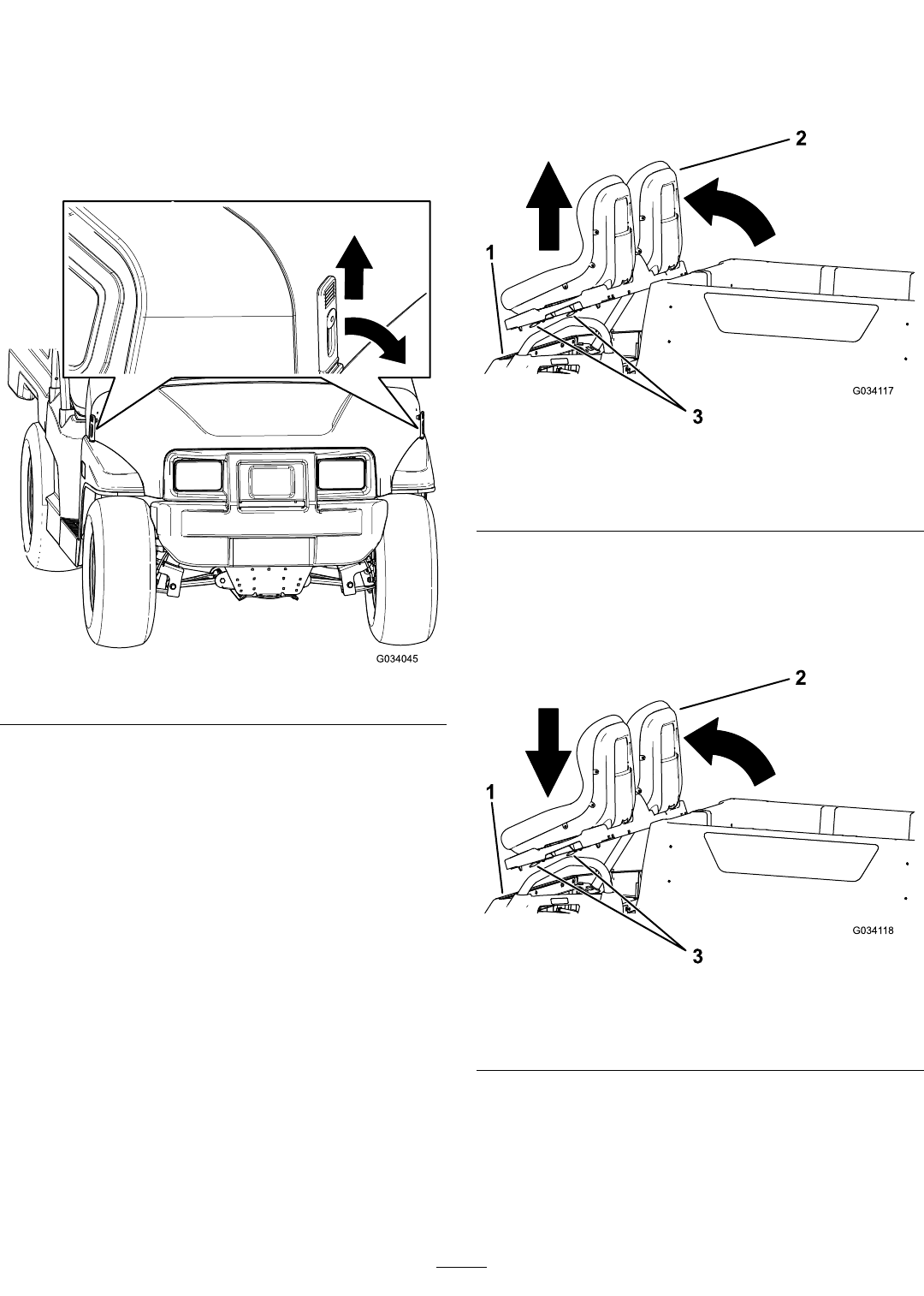 G034045

2
1
3
G034117

2
1
3
G034118