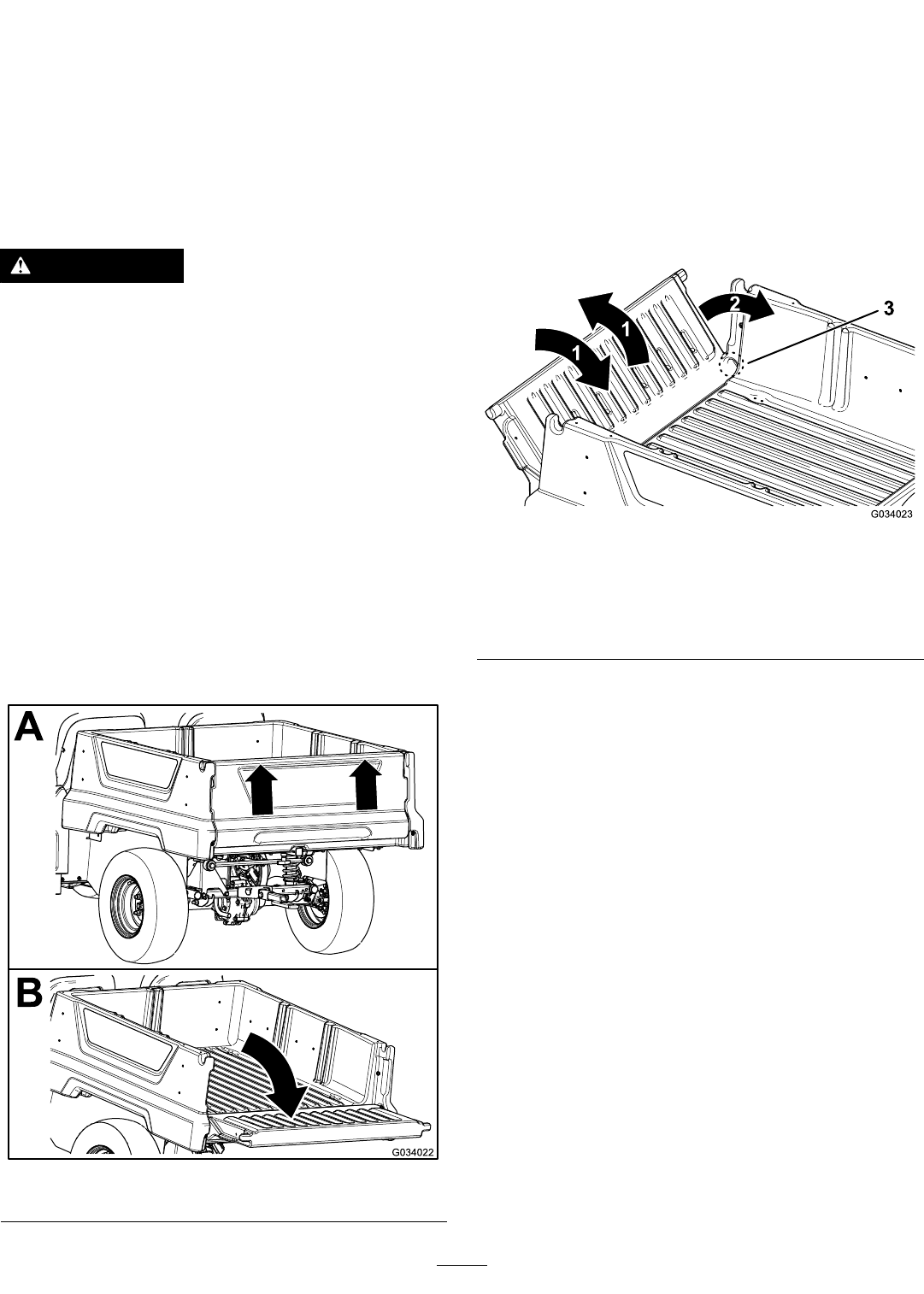 1
1
2
3
G034023

A

B
G034022