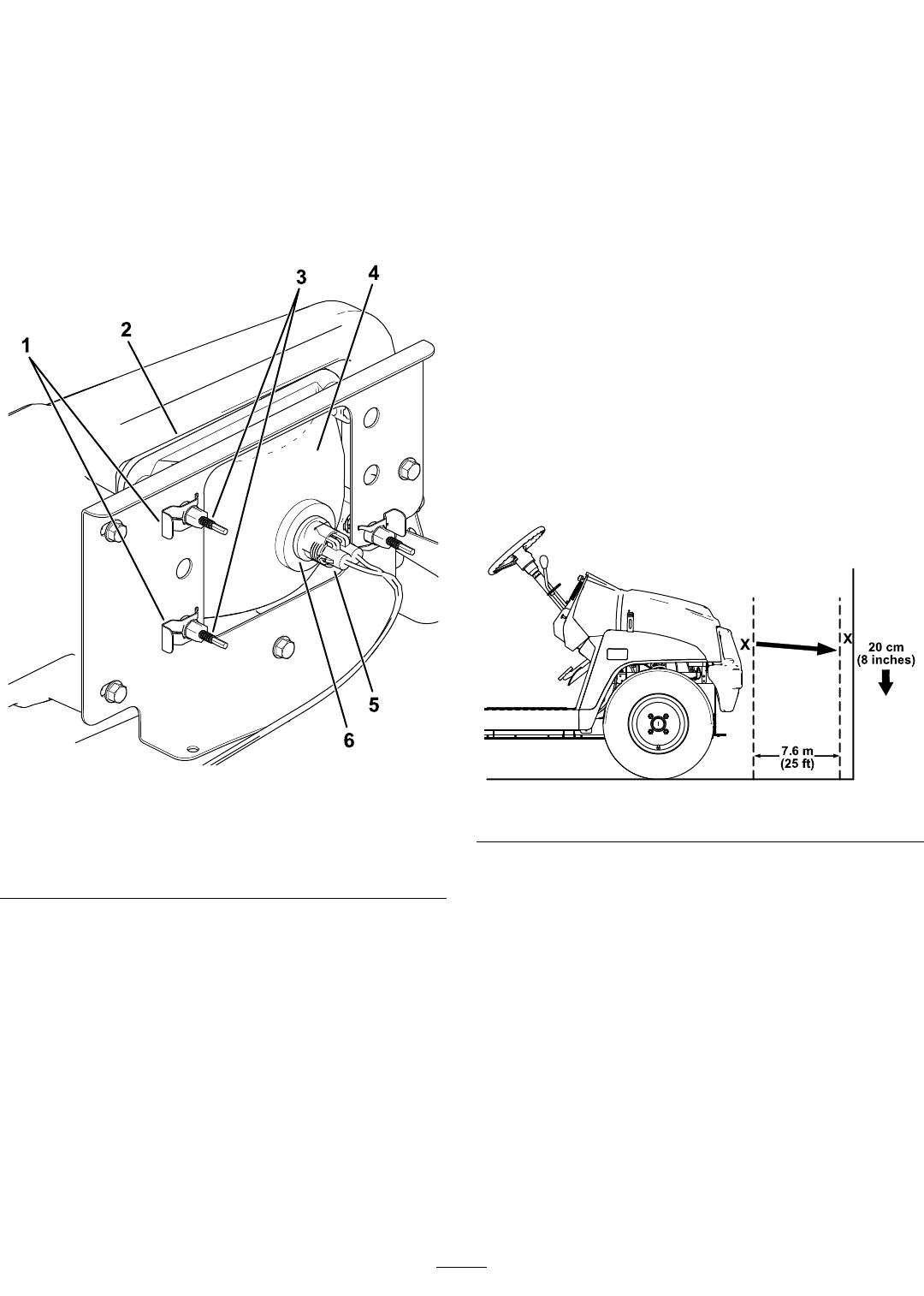 3
4
2
1
5
6

X
X
20 cm
(8 inches)
7.6 m
(25 ft)