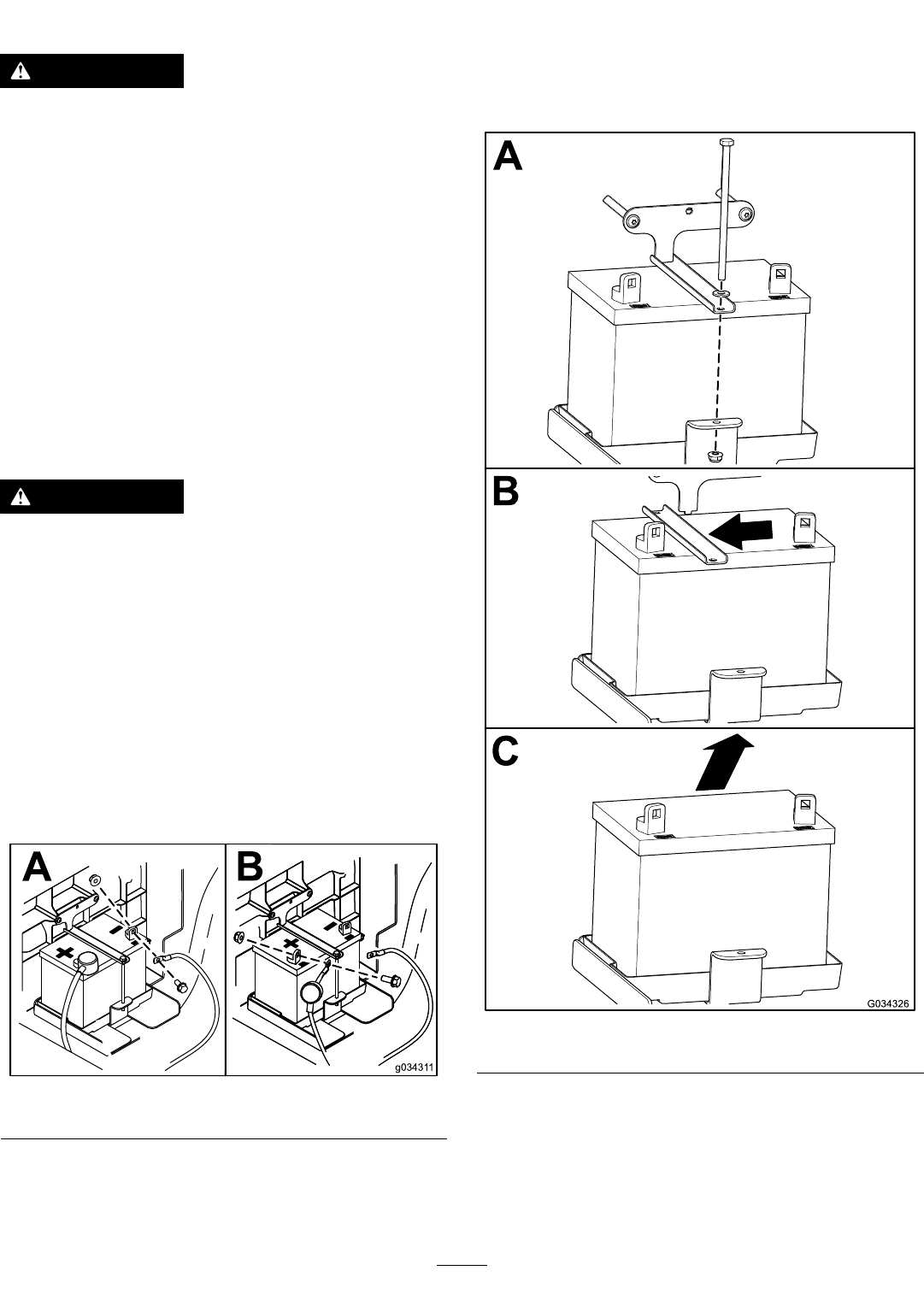 A

B

C

G034326

A

B

g034311