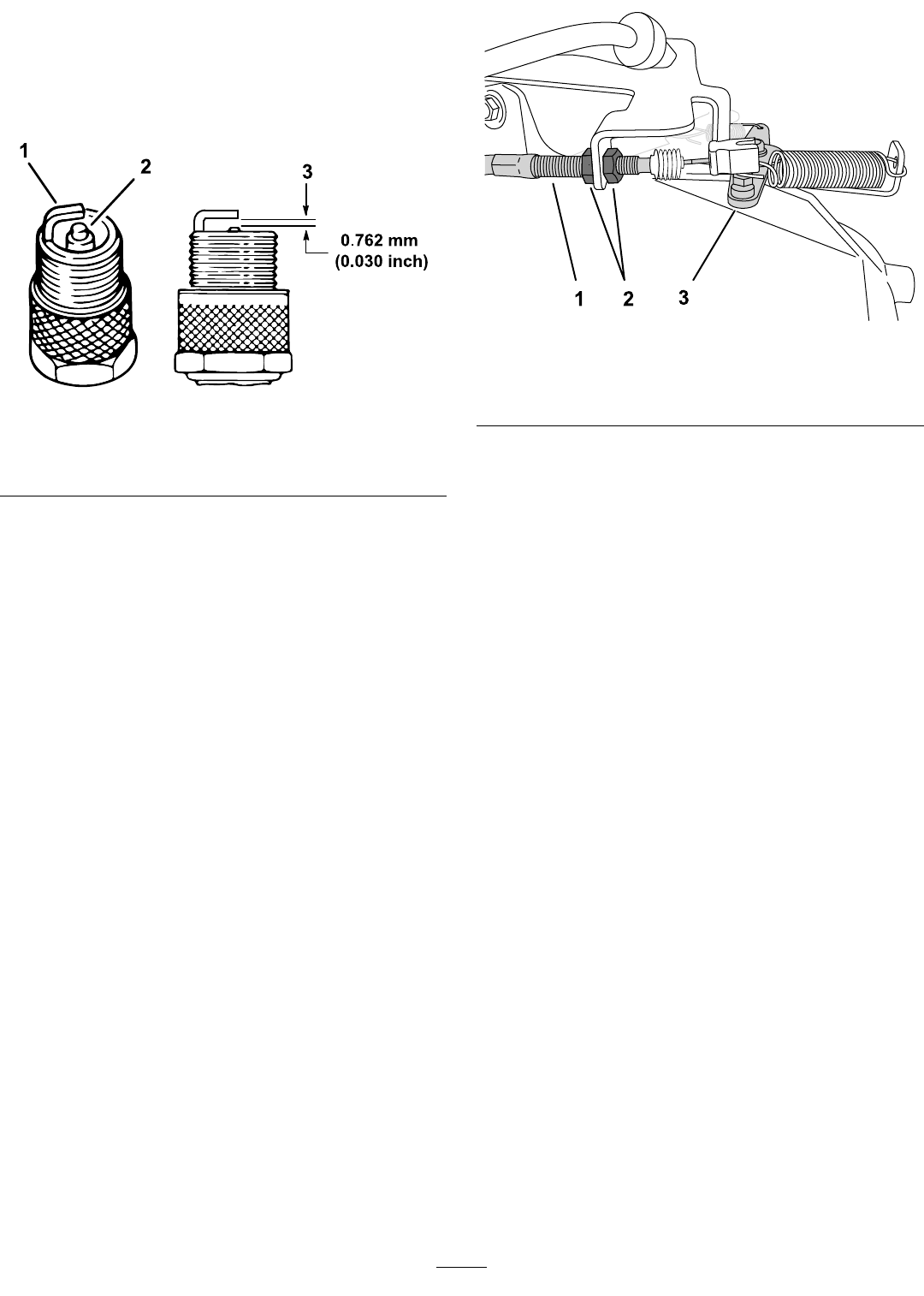 1
2
3
0.762 mm
(0.030 inch)

1 2 3