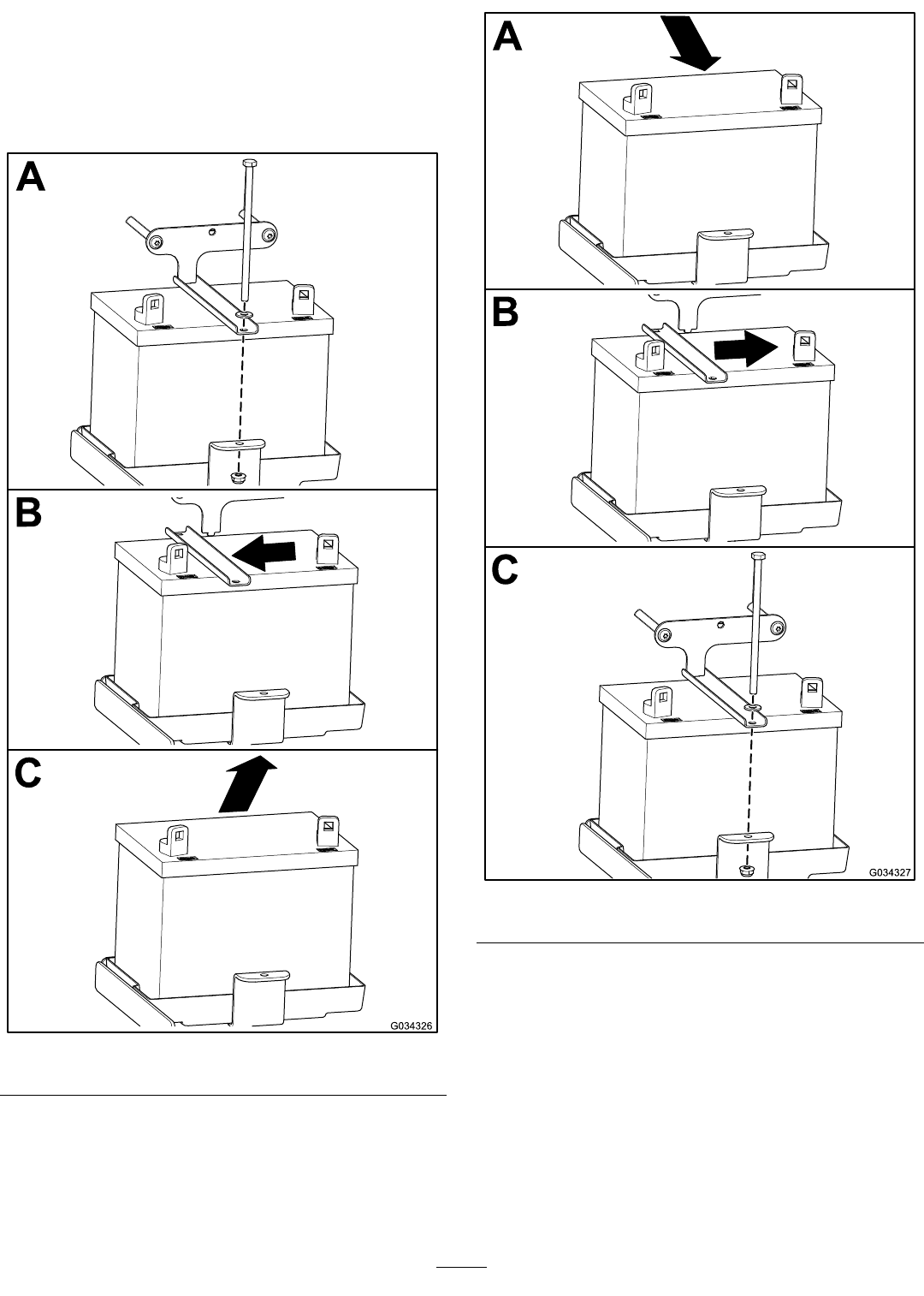 A

B

C

G034326

A

B

C

G034327