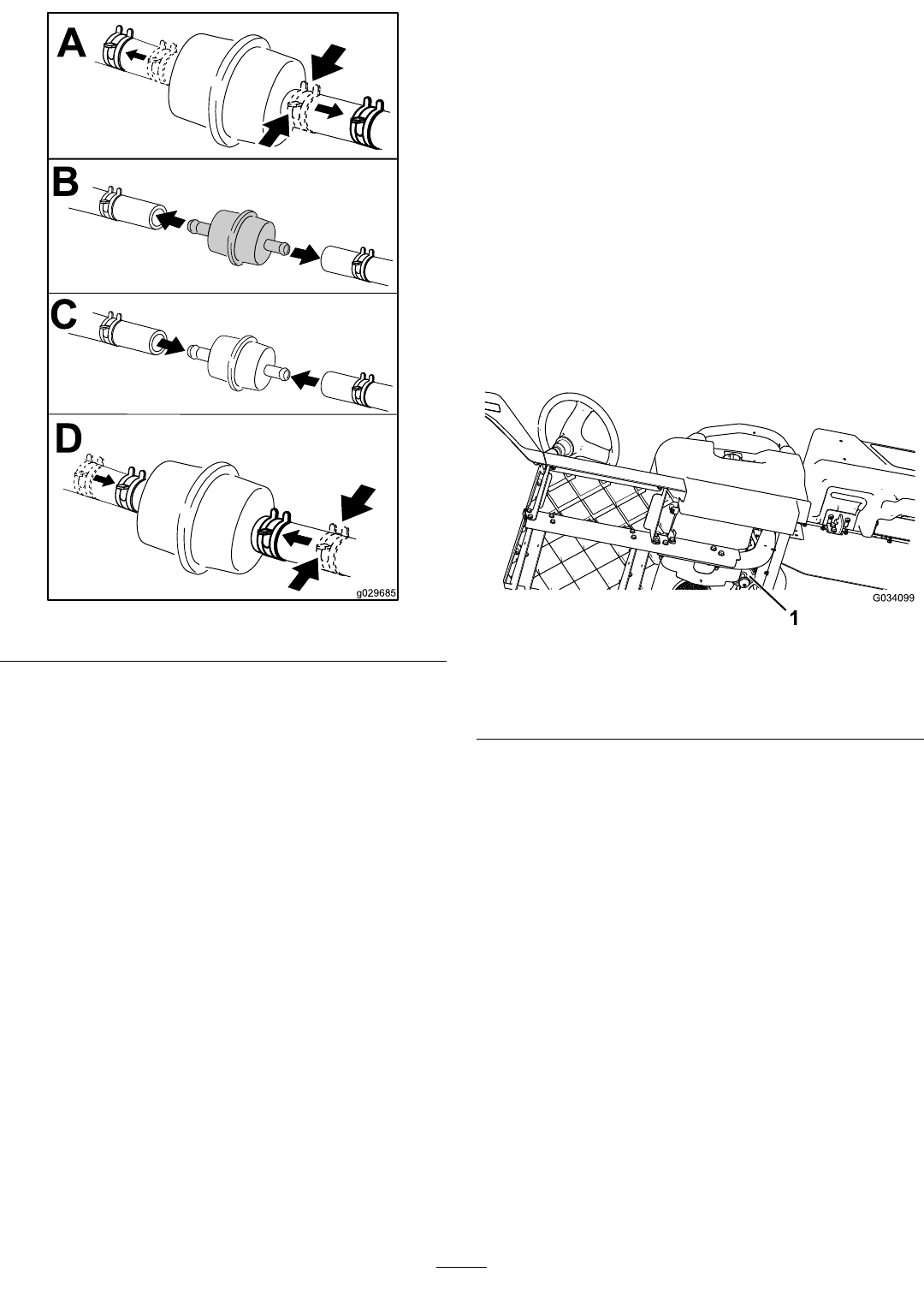 A

B

C

D

g029685

G034099

1