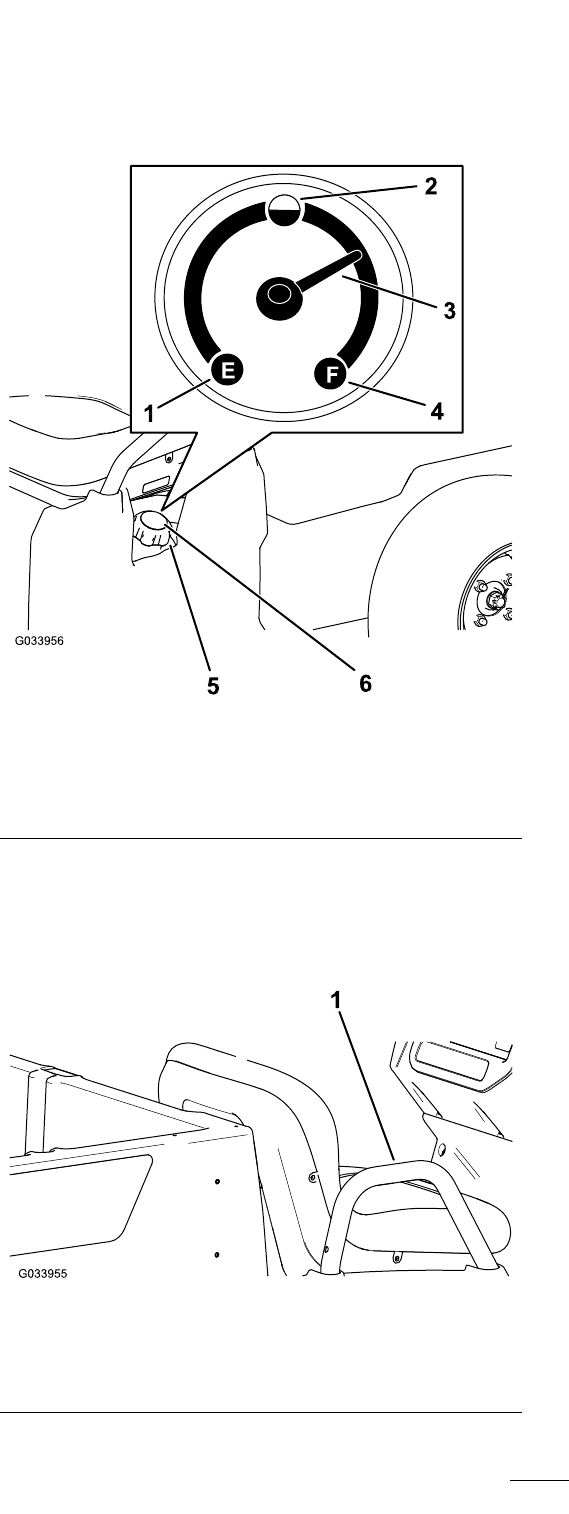 2
3
E
F
1
4
G033956
5
6

1
G033955