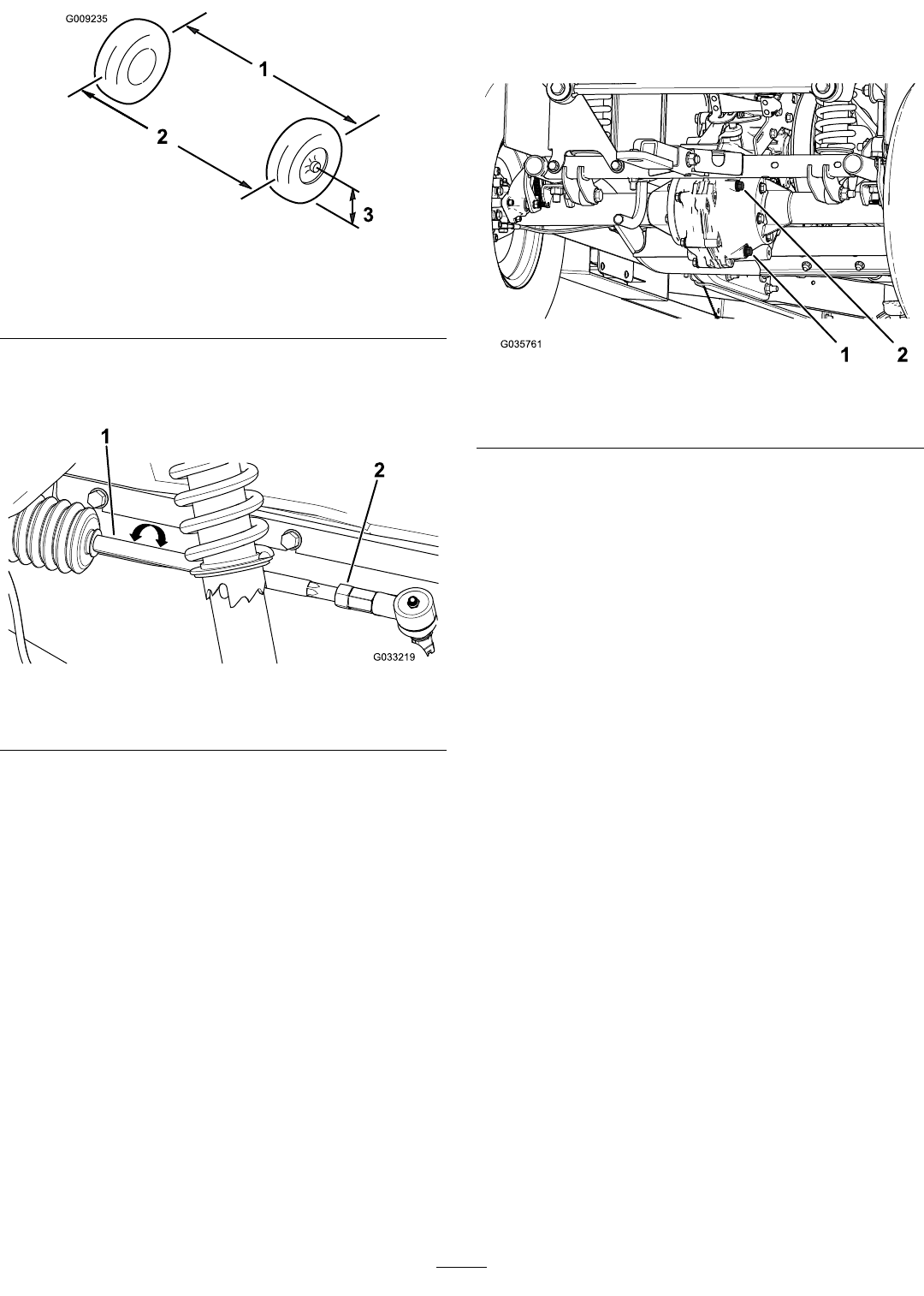 G009235

1

2

3

1

2

G033219

G035761

1 2