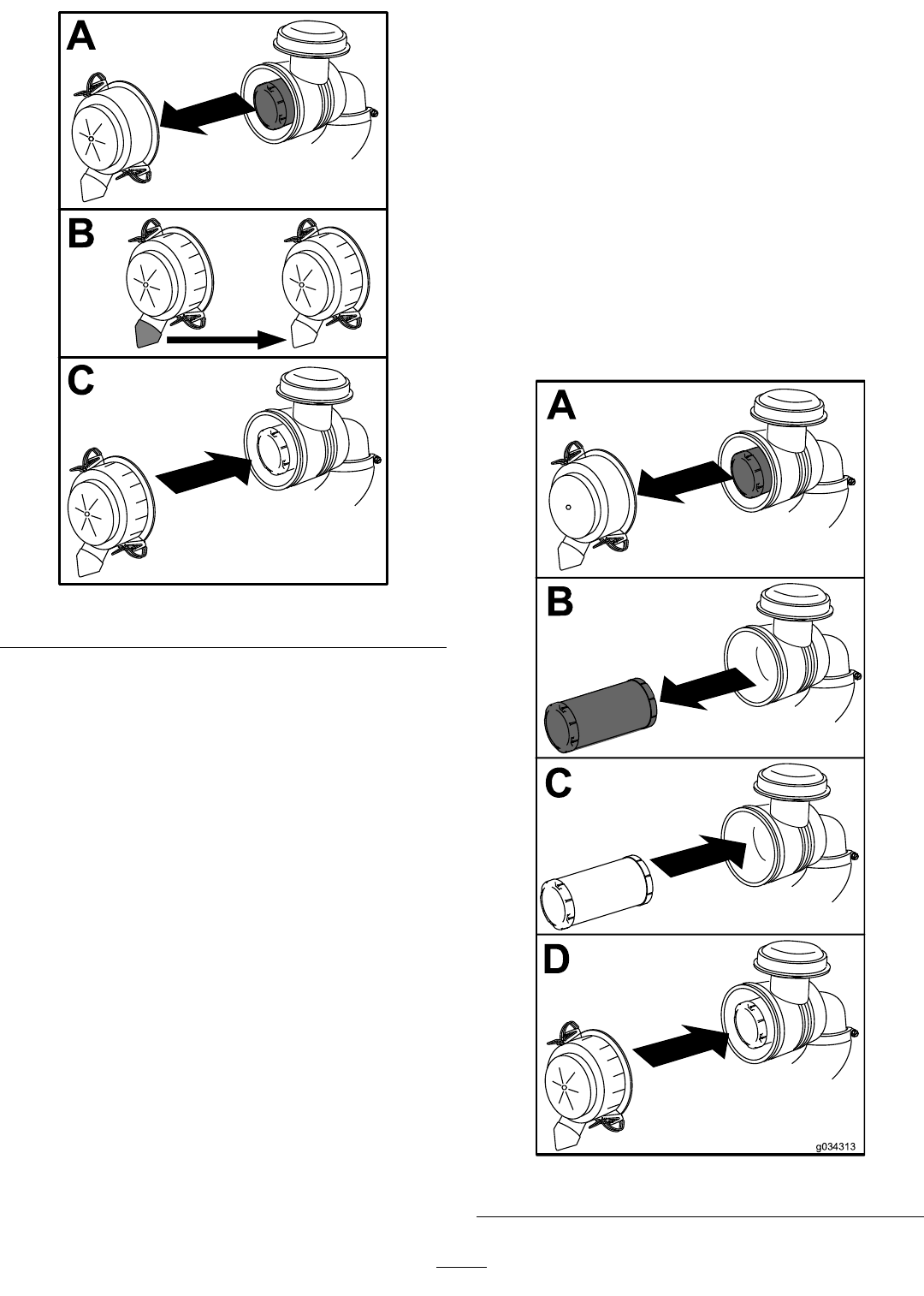 A

B

C

A

B

C

D

g034313