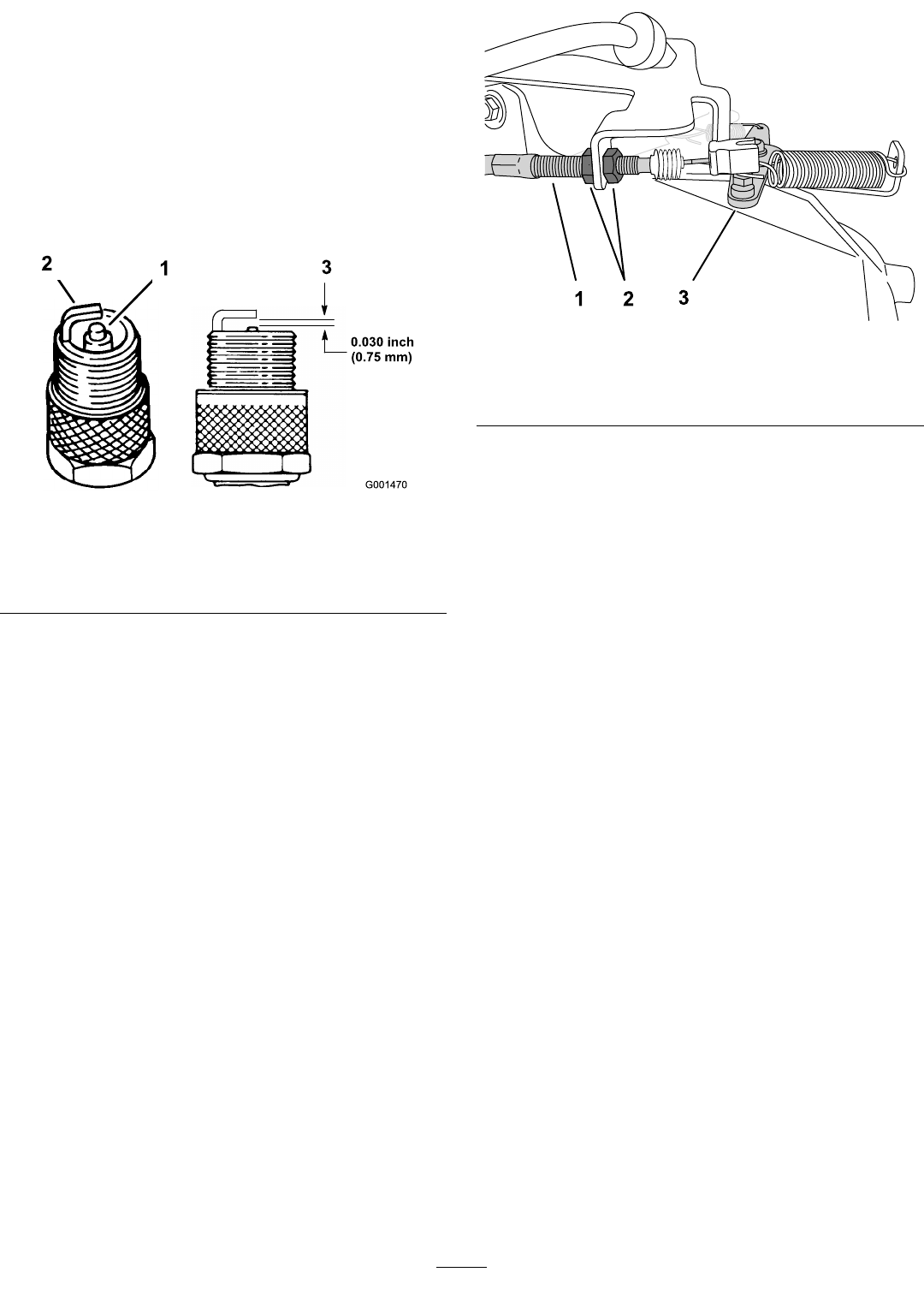 2

1

3

0.030 inch
(0.75 mm)

G001470

1

2

3