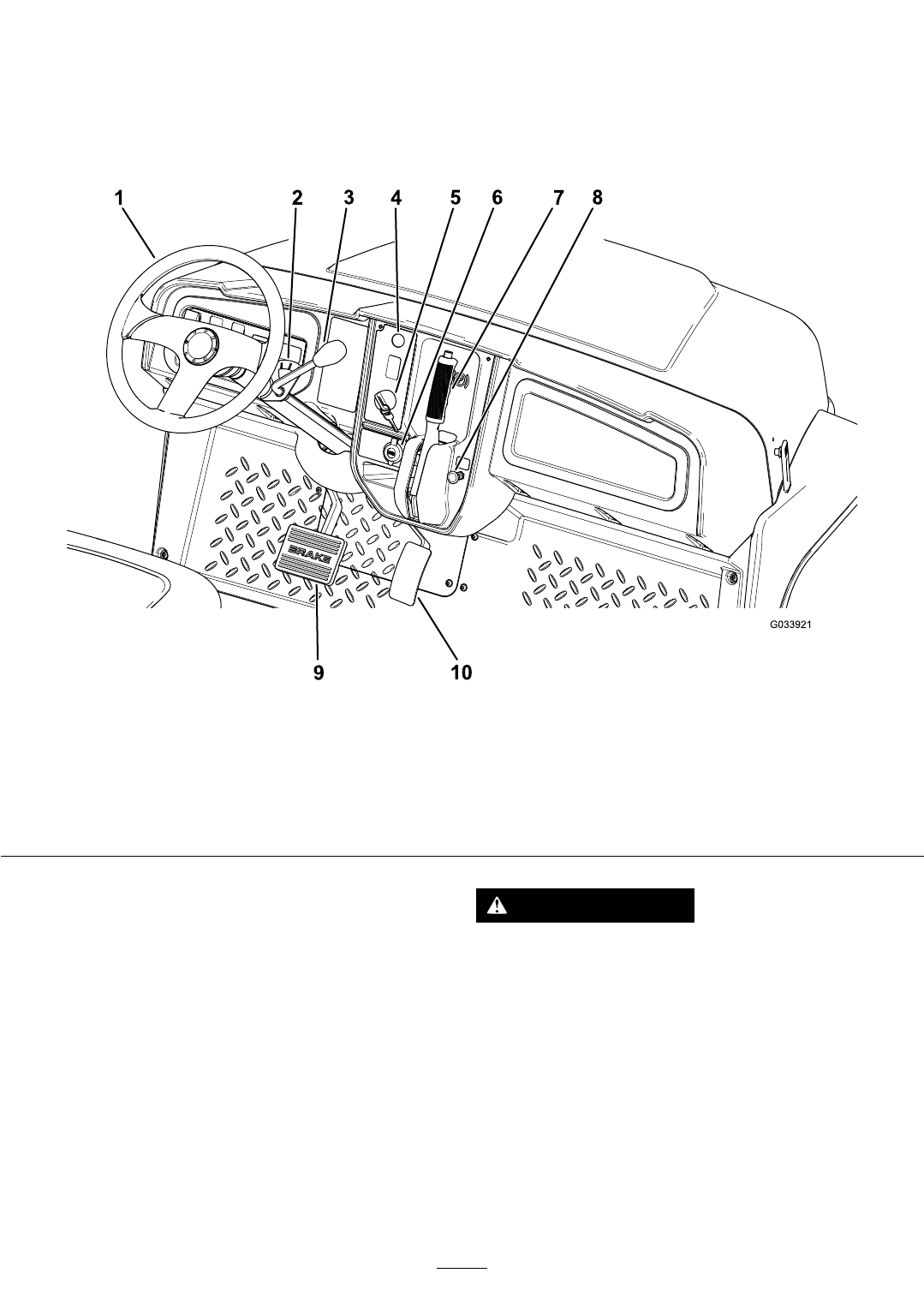 1 2 3 4 5 6 7 8

BRAKE

G033921

9 10