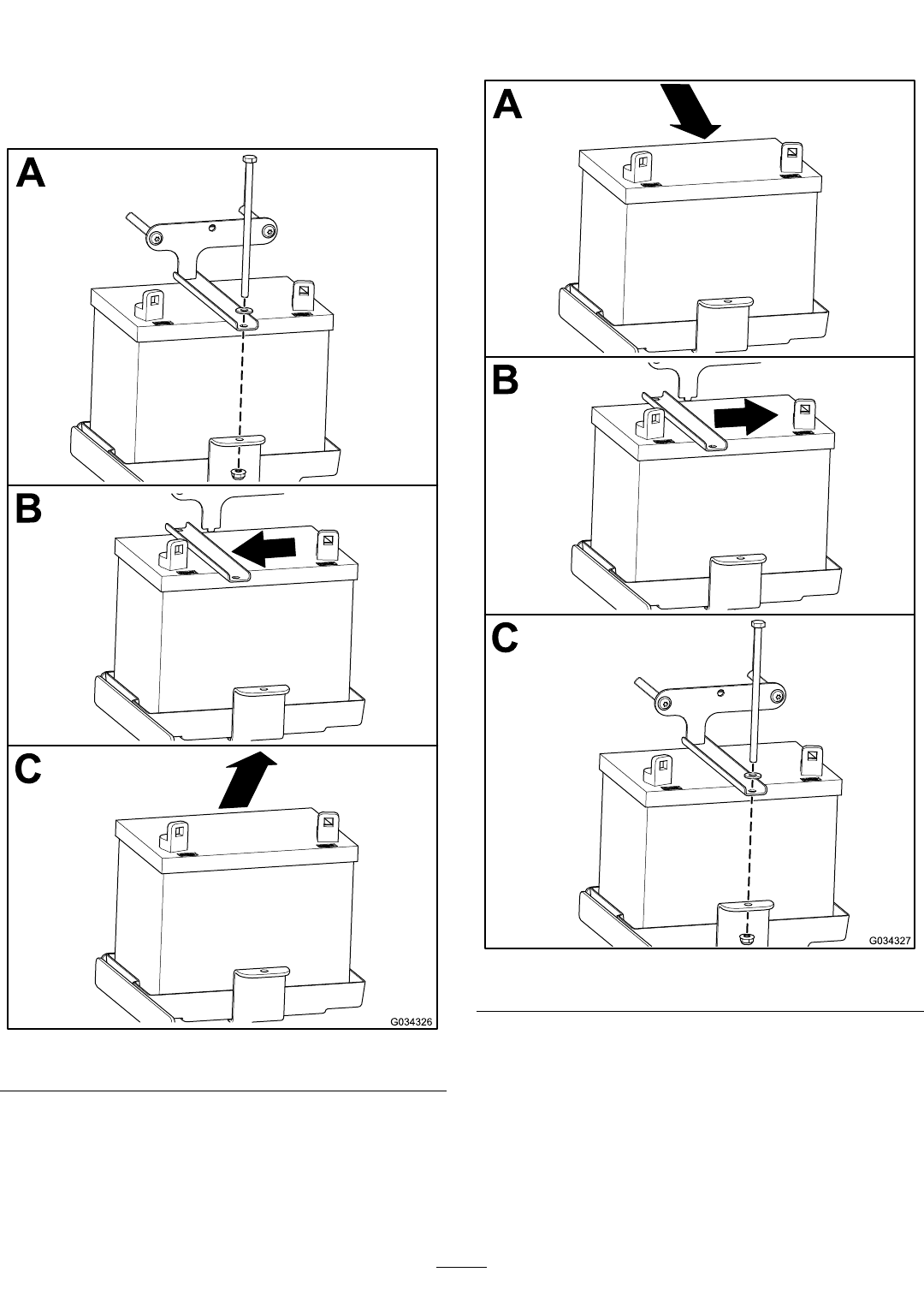 A

B

C

G034326

A

B

C

G034327