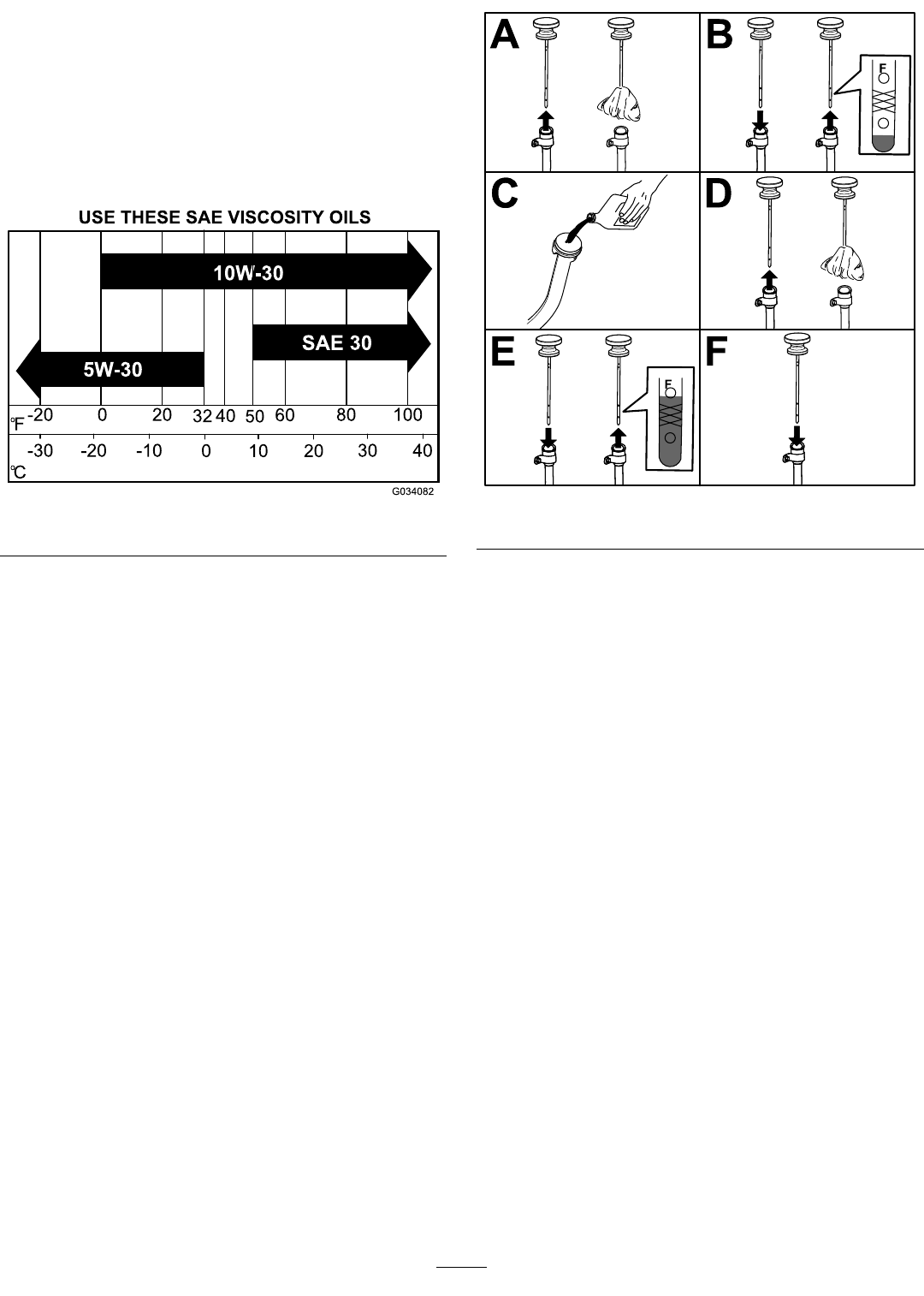 USE THESE SAE VISCOSITY OILS

10W-30

SAE 30

5W-30

°F -20 0 20 32 40 50 60 80 100

°C -30 -20 -10 0 10 20 30 40

G034082

A

B

F

C

D

E

F

F