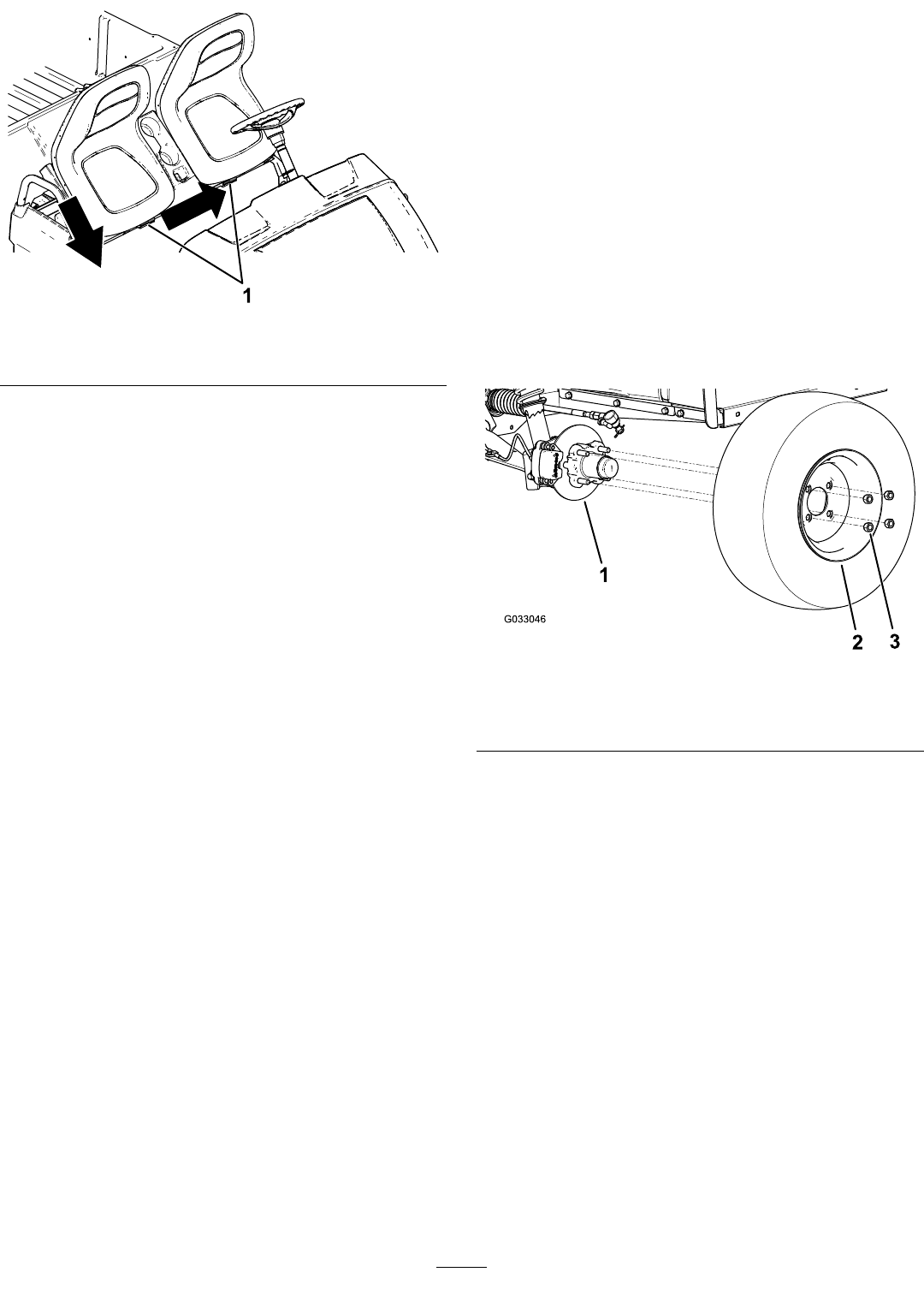 1

1

G033046

2 3