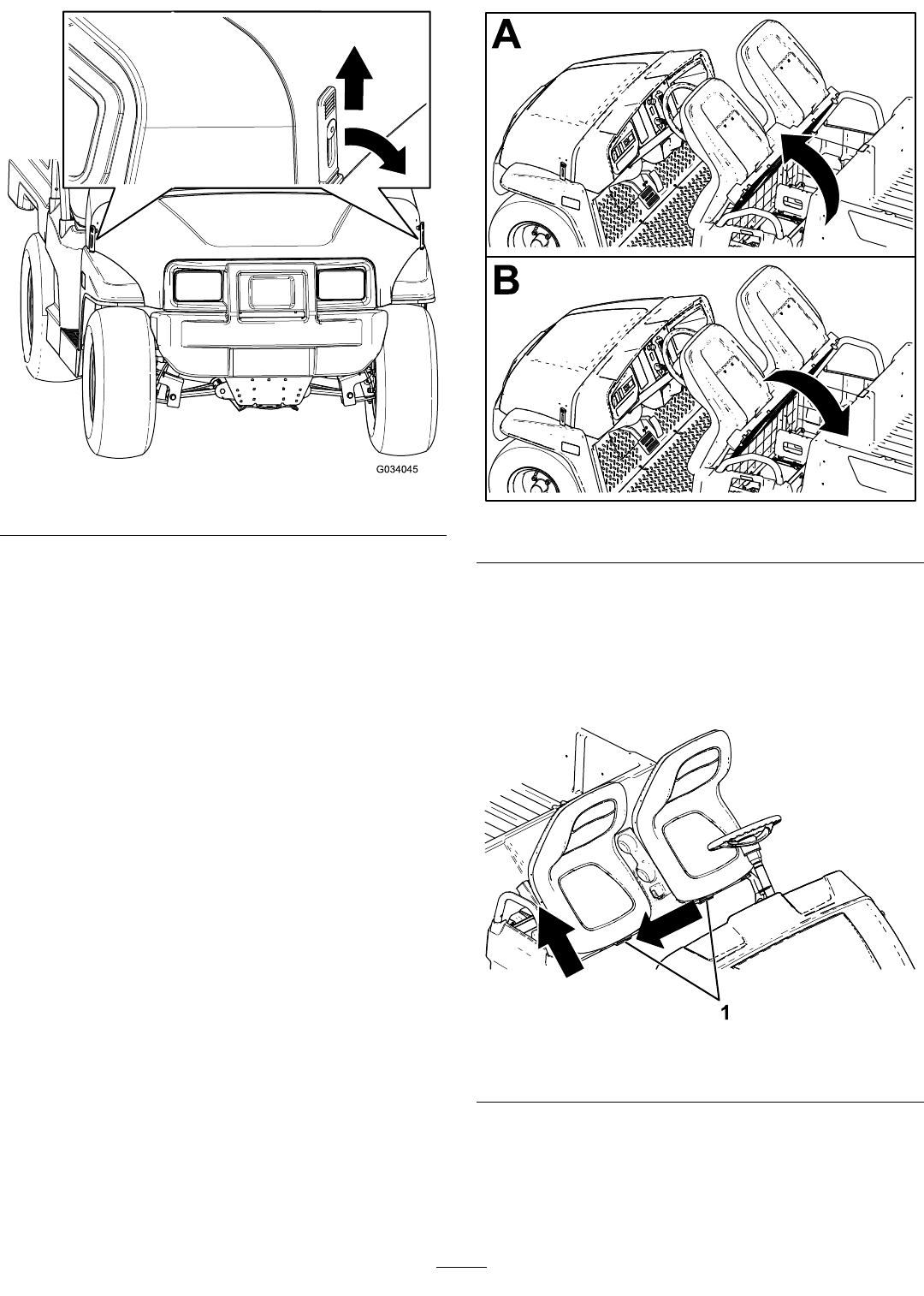 G034045

A

B

1