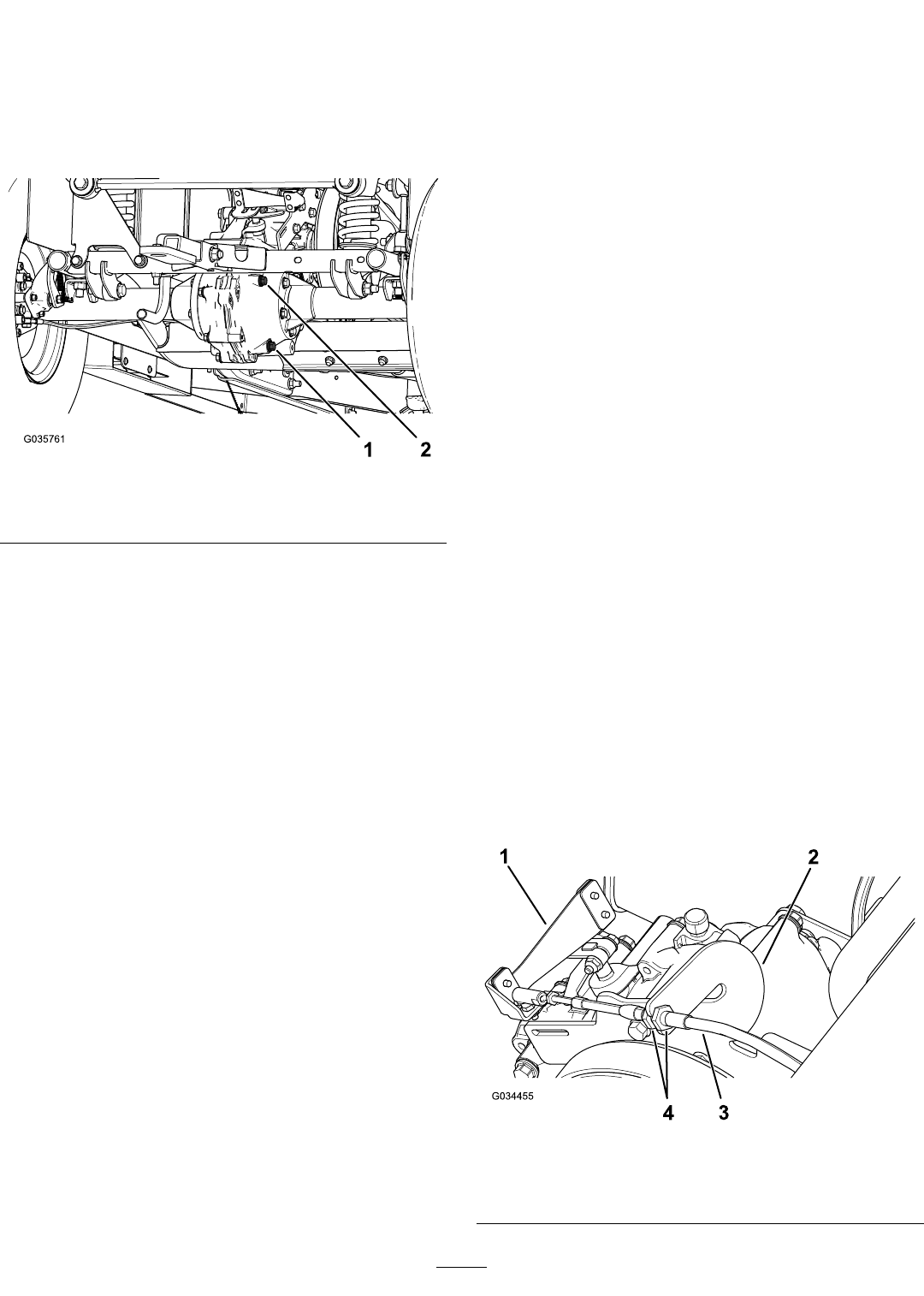 G035761

1 2

1 2

G034455

4 3