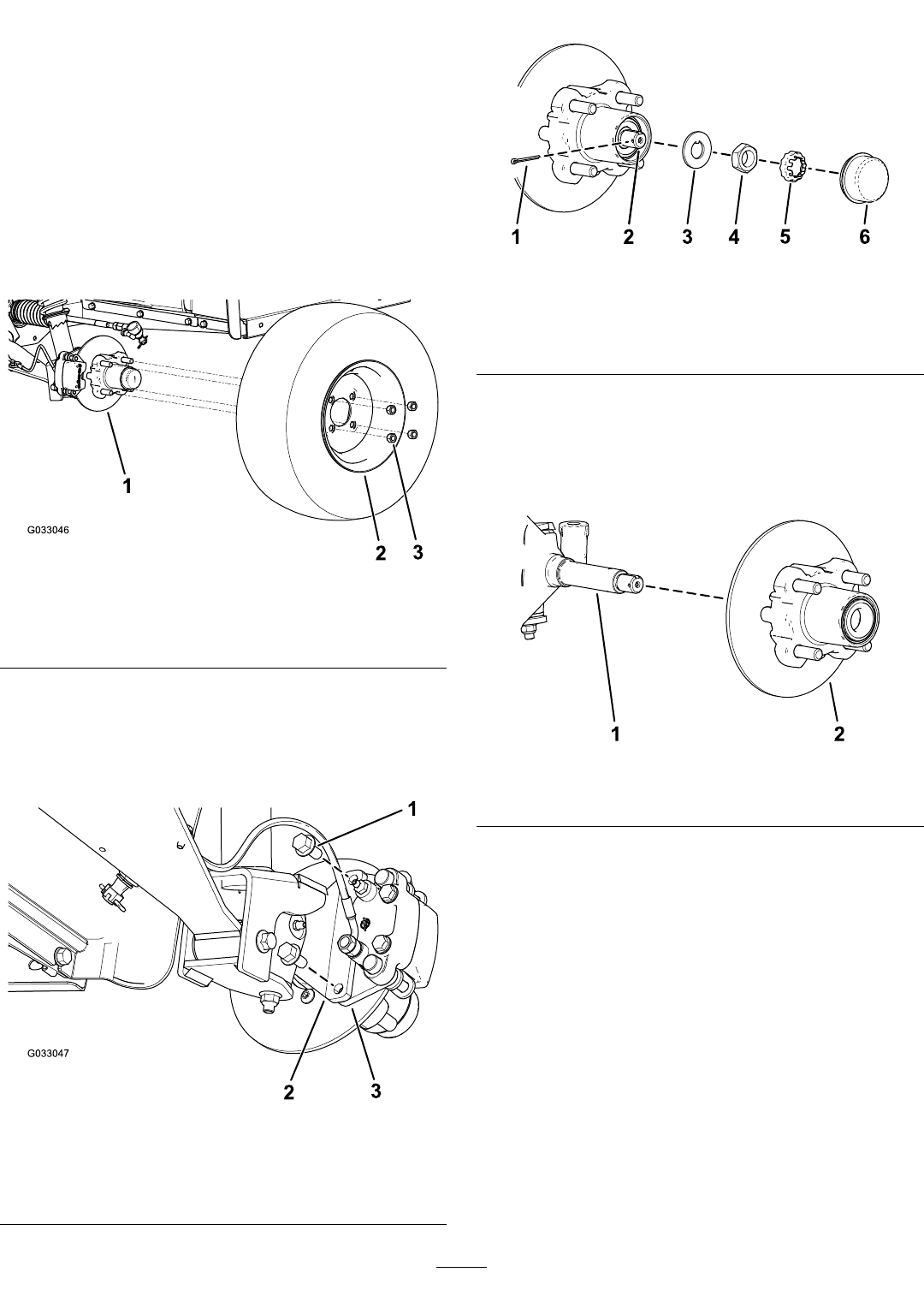 1
G033046
2
3

1
G033047
2
3

1
2
3
4
5
6

1
2