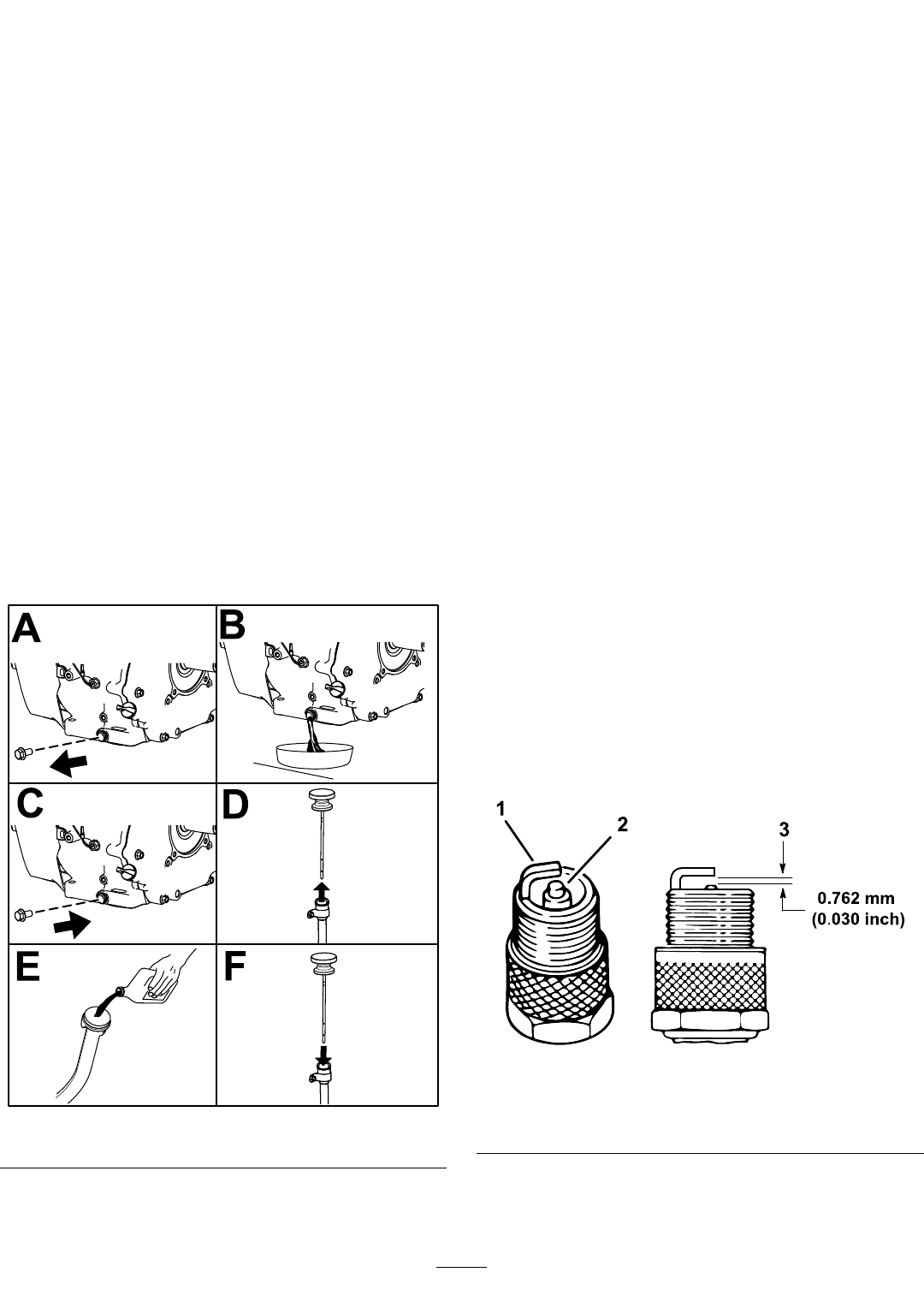 A
B
C
D
E
F

1
2
3
0.762 mm
(0.030 inch)